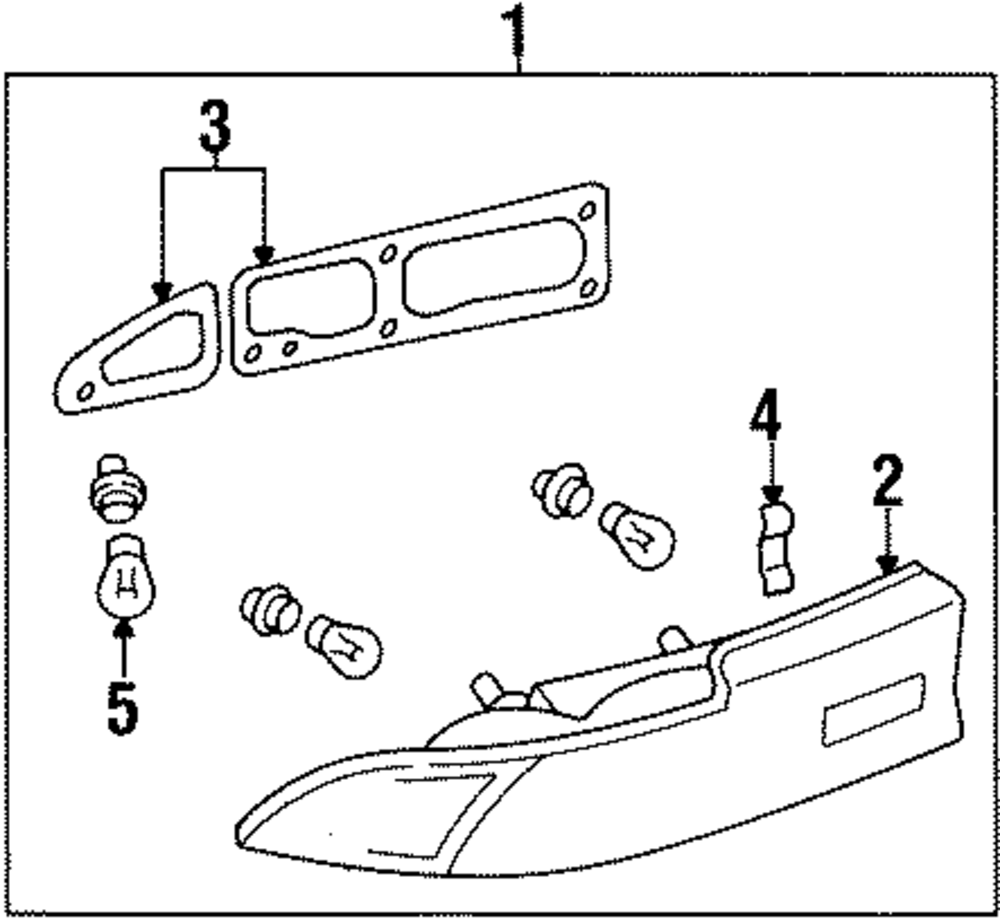 1
3
4
2
5