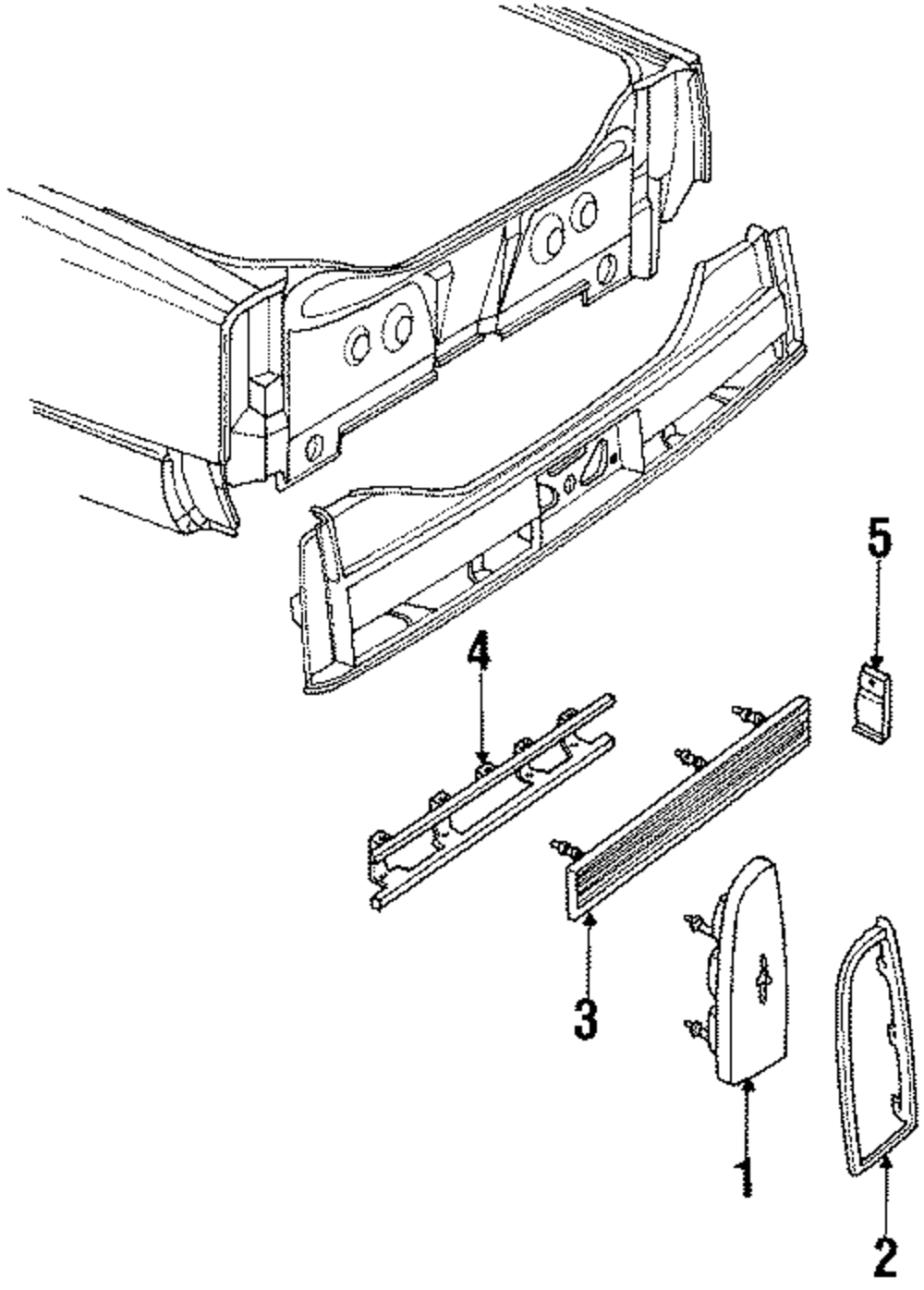 5
4
3
1
2