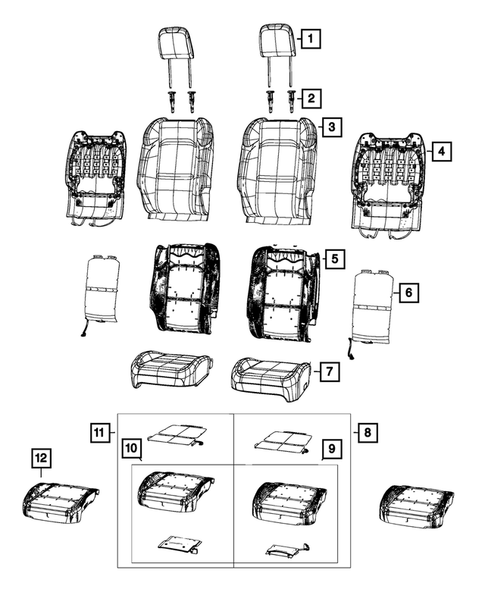 1
2
3
4
5
6
7
11
8
10
9
12