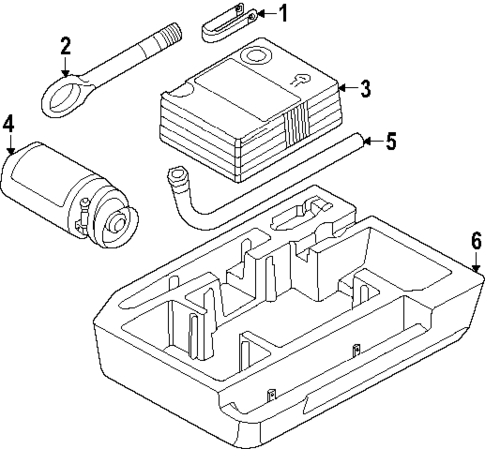 1
2
3
4
5
6