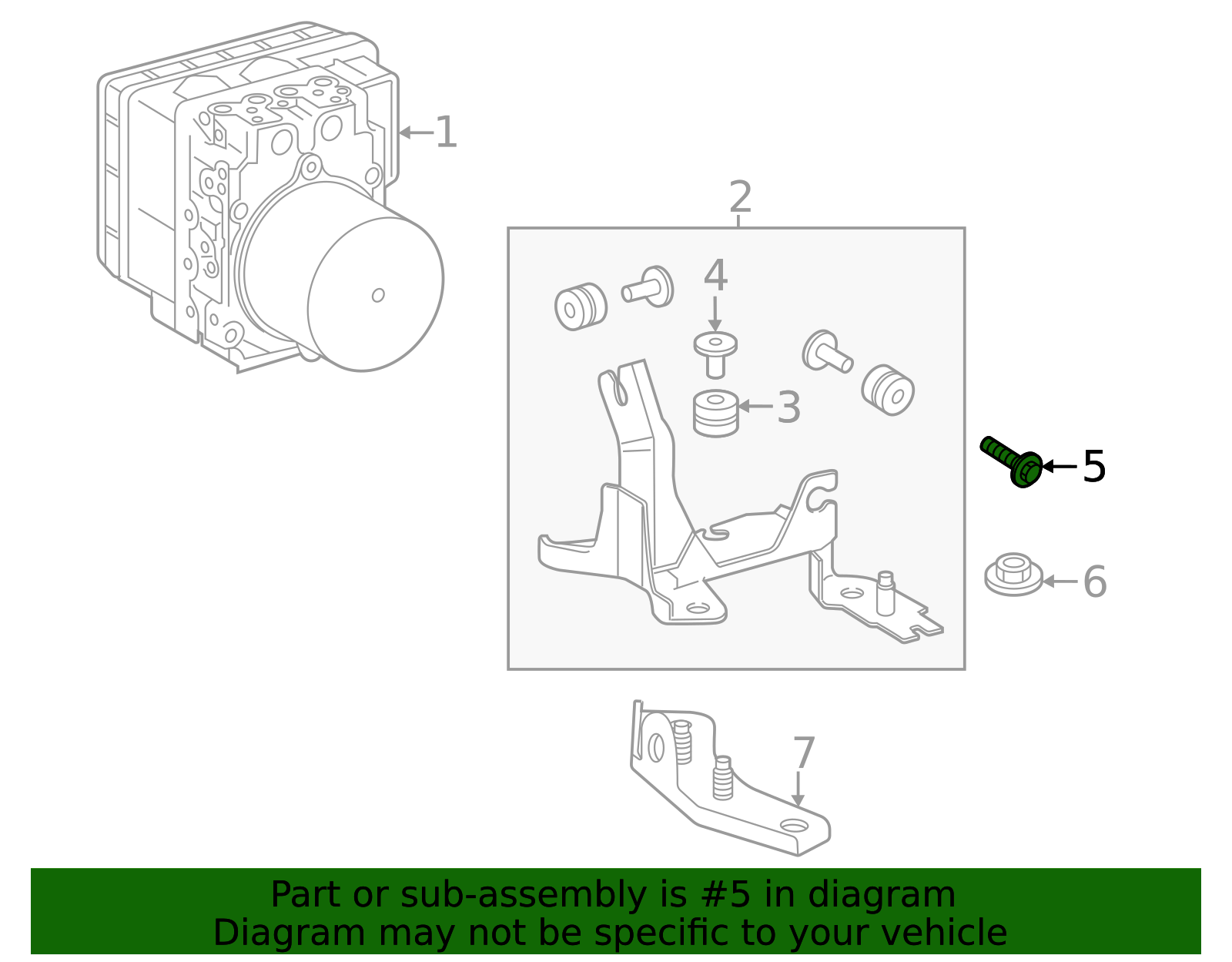 1
2
4
3
5
6
7
Part or sub-assembly is #5 in diagram
Diagram may not be specific to your vehicle