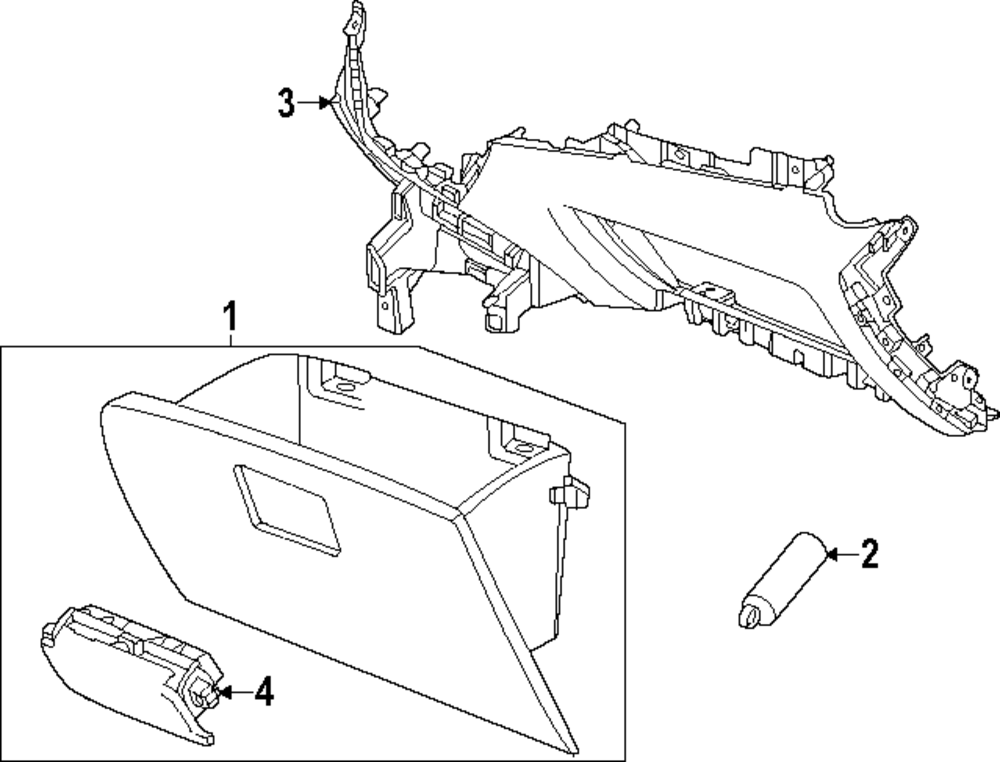 3
1
2
4