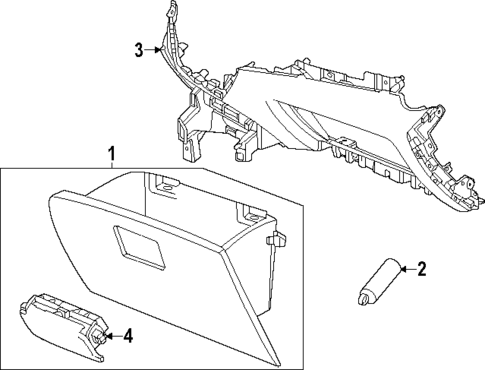 3
1
2
4