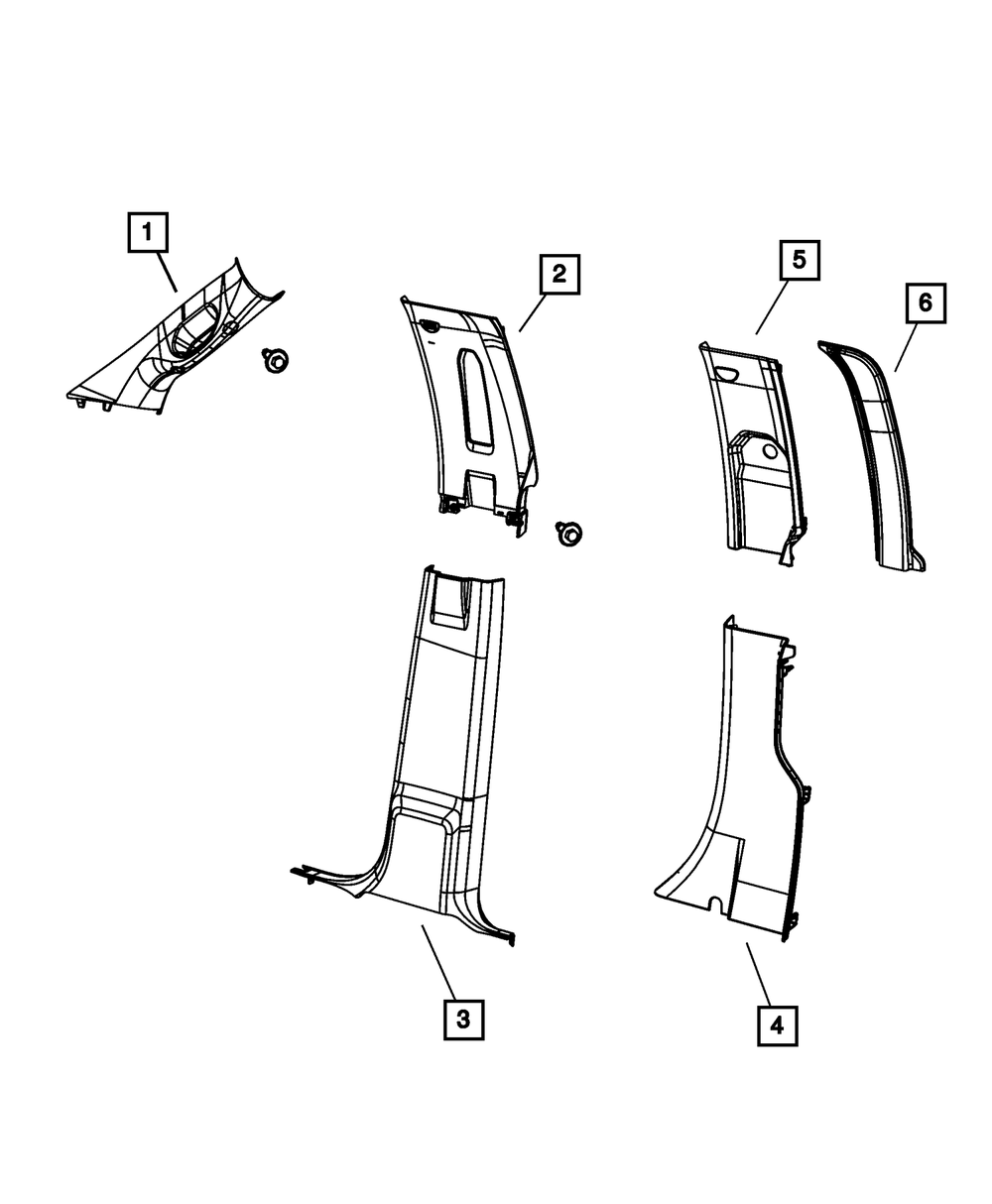 1
2
5
6
3
4