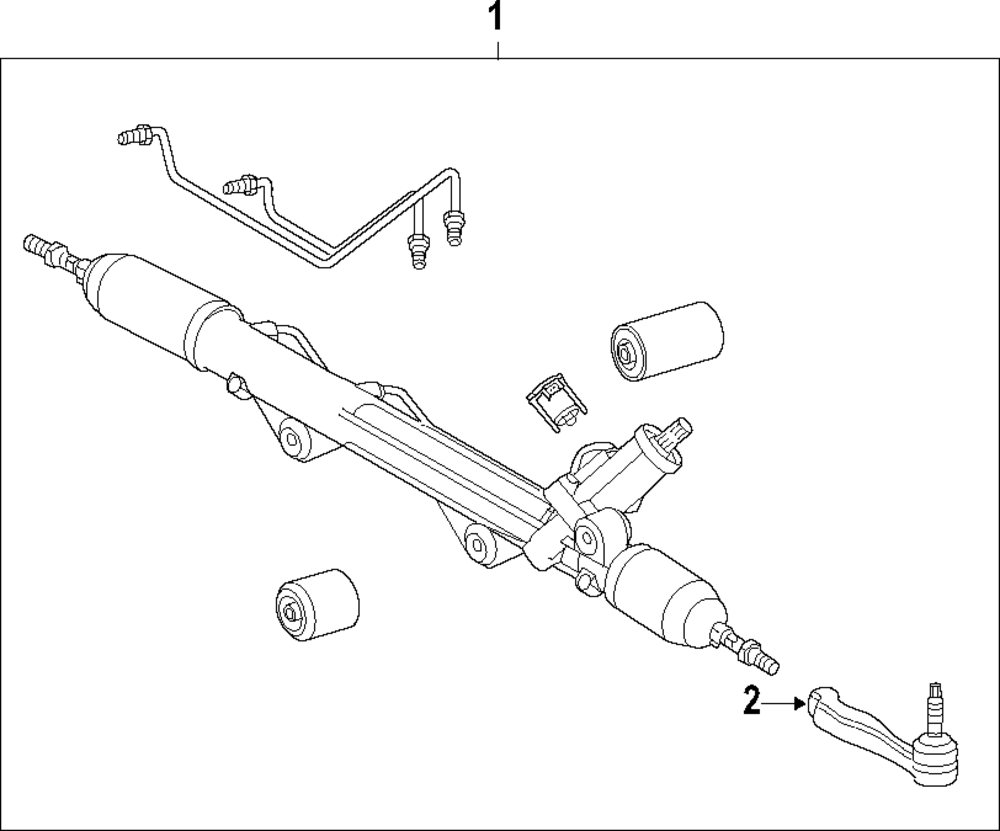 1

2