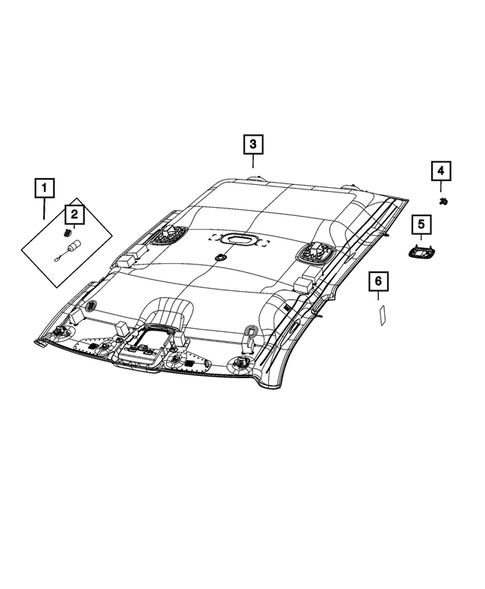 1
2
3
4
5
6