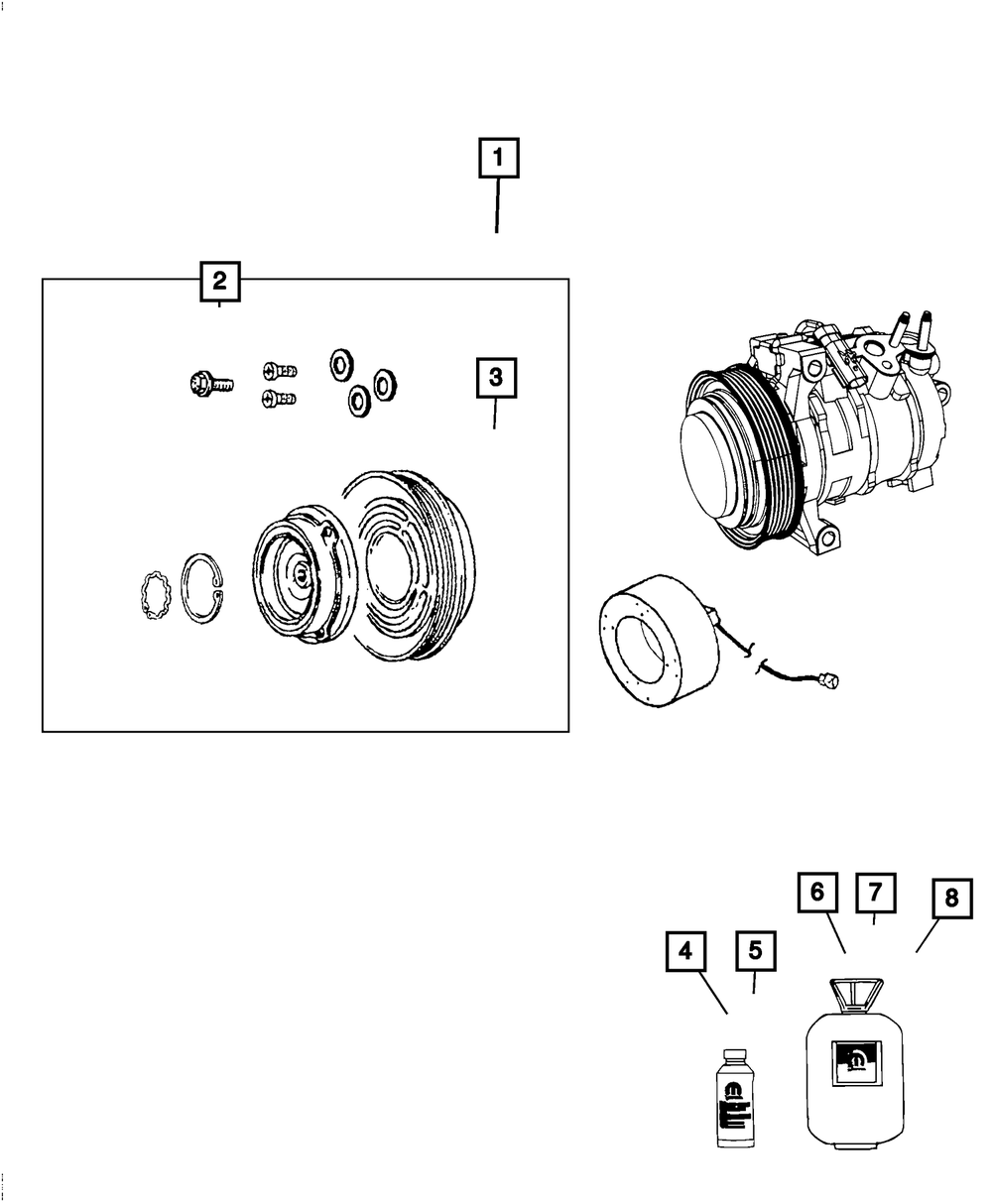 1
2
3
4
5
6
7
8