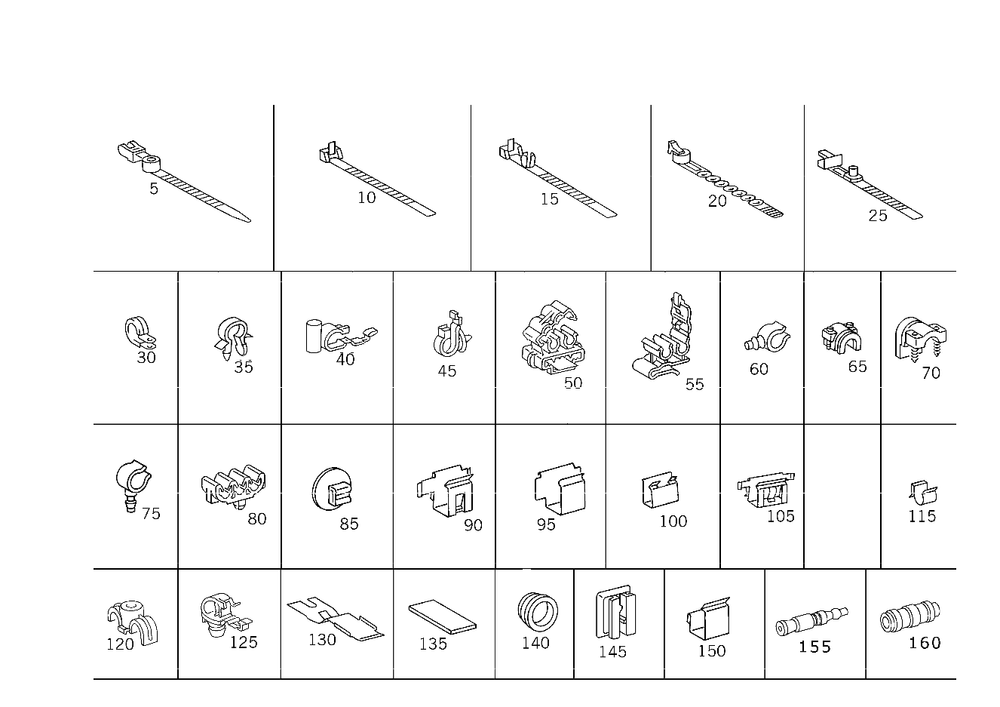 5
10
15
20
25

30
35
40
45
50
55
60
65
70

75
80
85
90
95
100
105
115

120
125
130
135
140
145
150
155
160