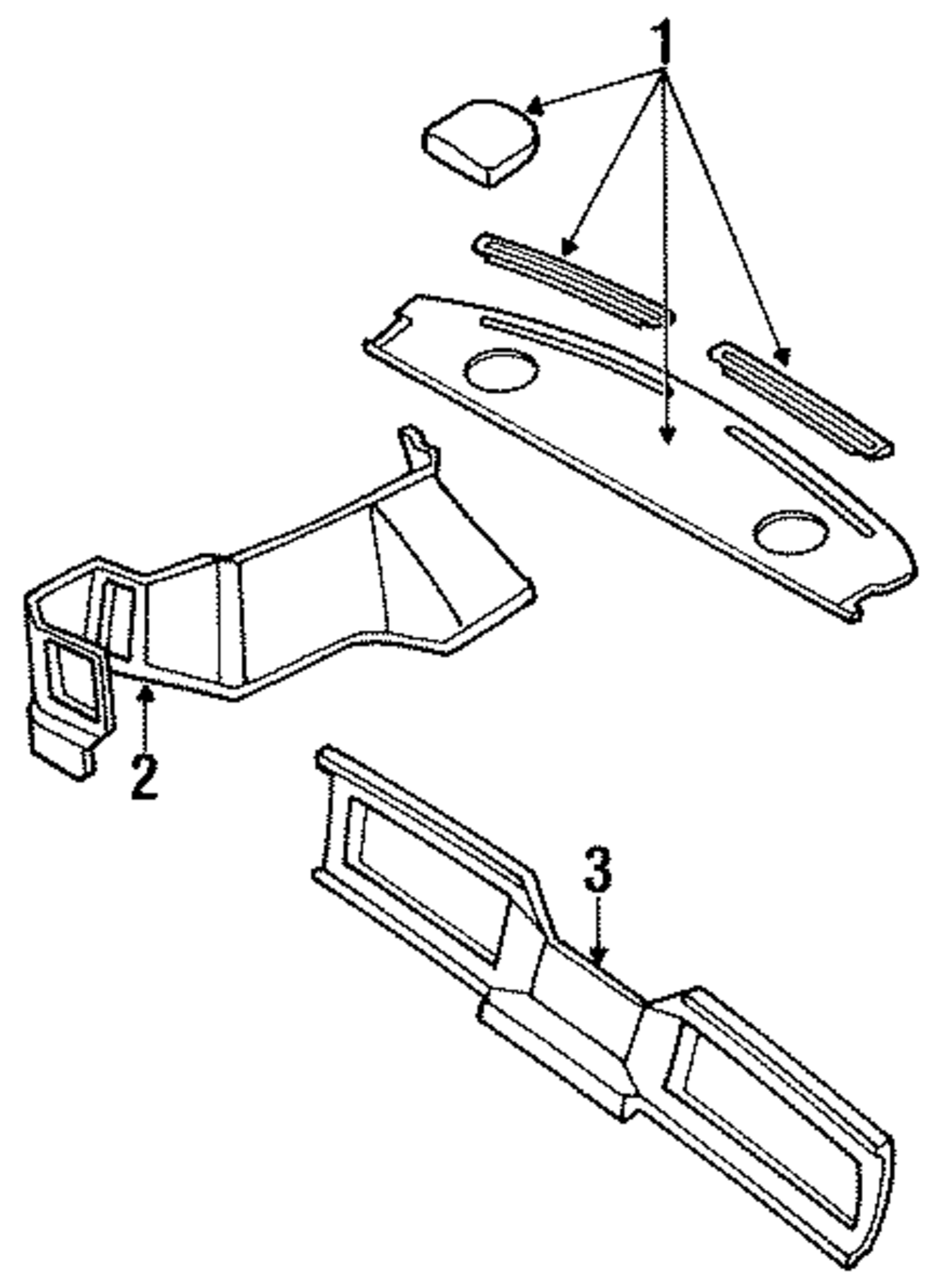 1
2
3