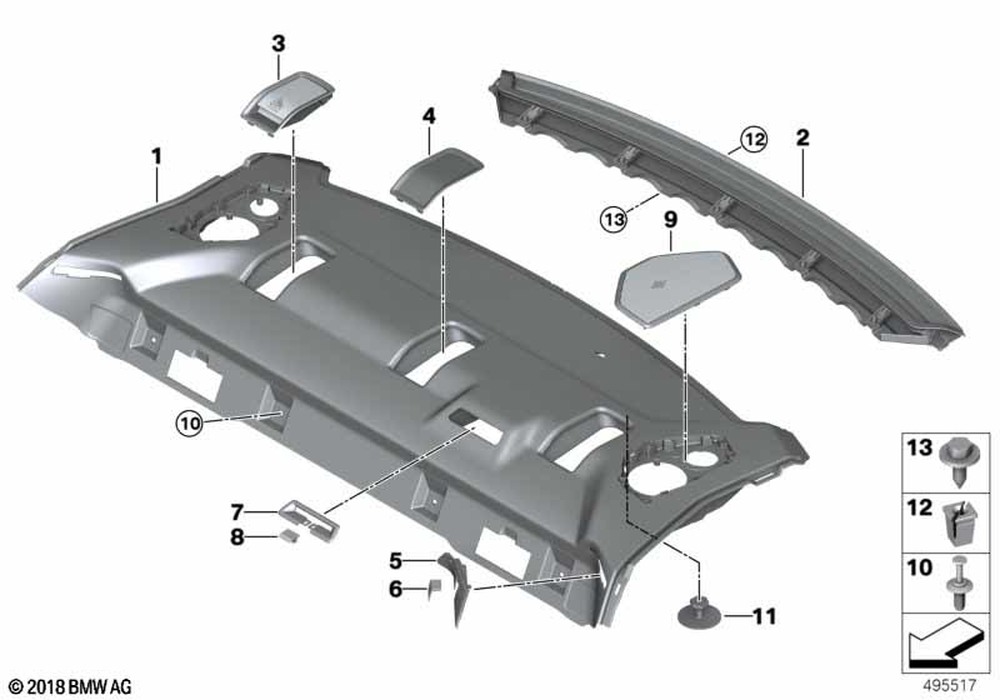 3
4
1
12
2
13
9
10
7
8
5
6
11
13
12
10
© 2018 BMW AG
495517