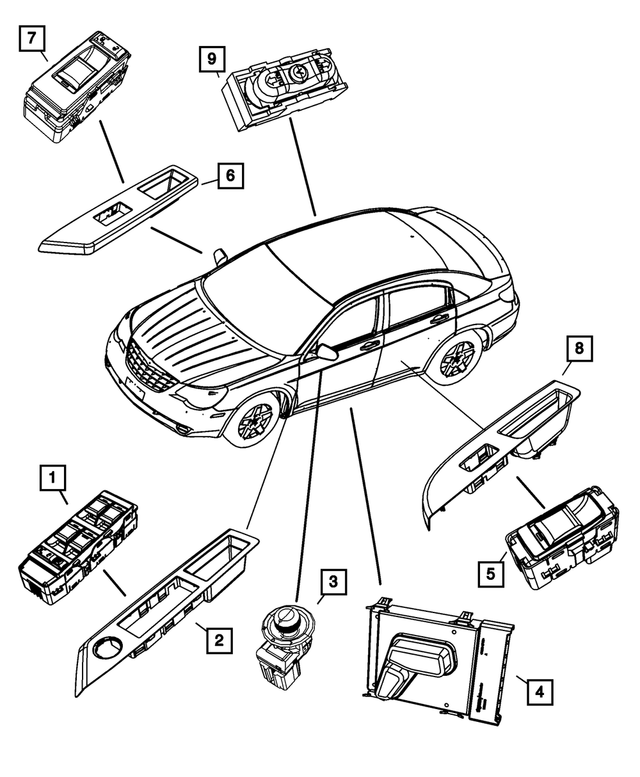 7
9
6
8
1
5
3
2
4