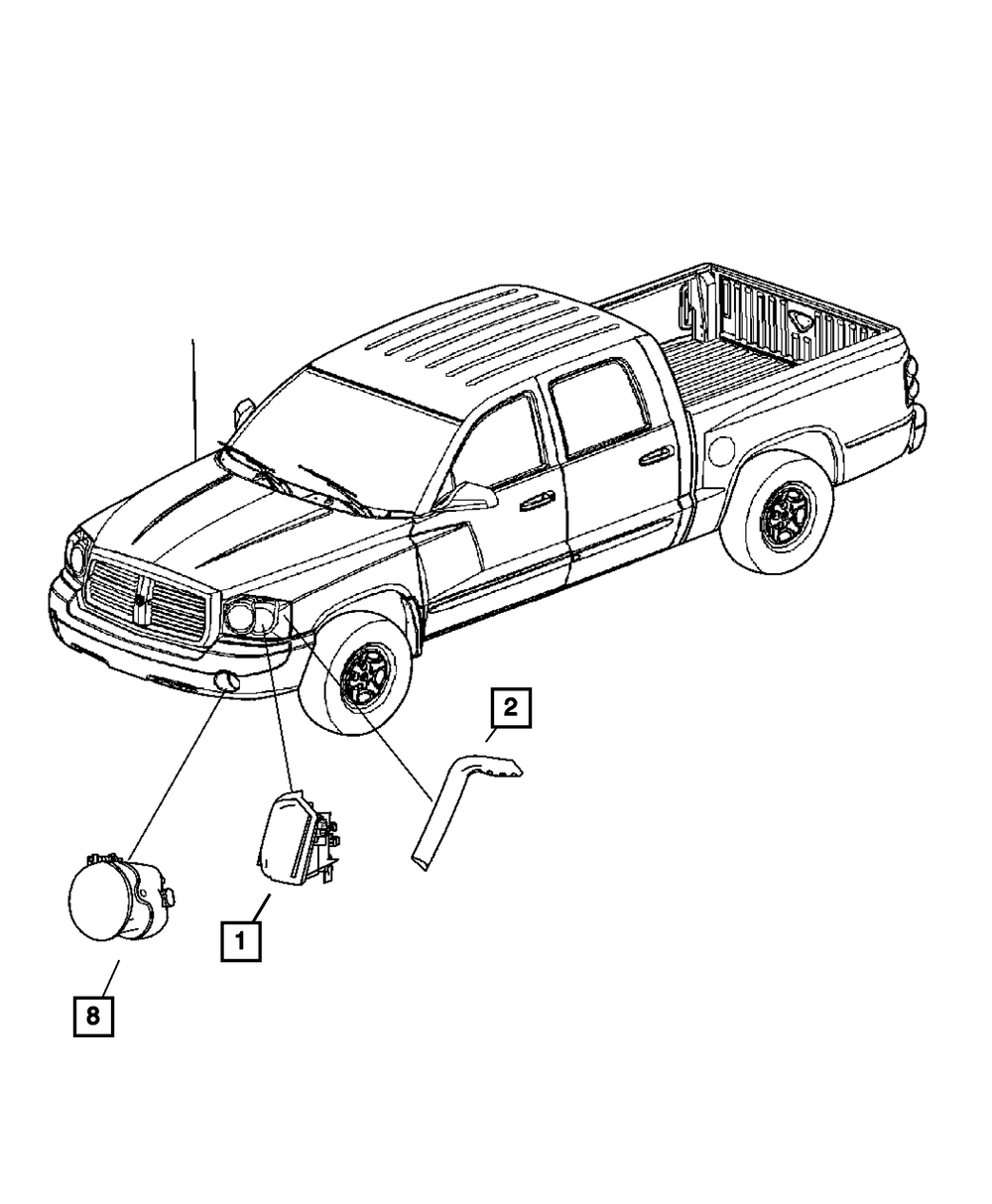 2

1

8