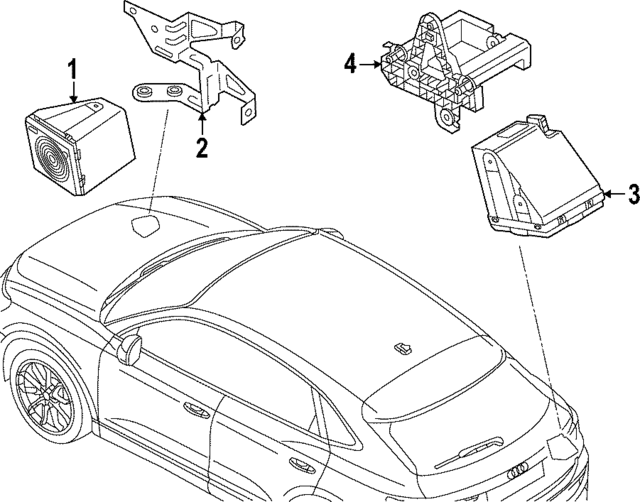 1
2
4
3