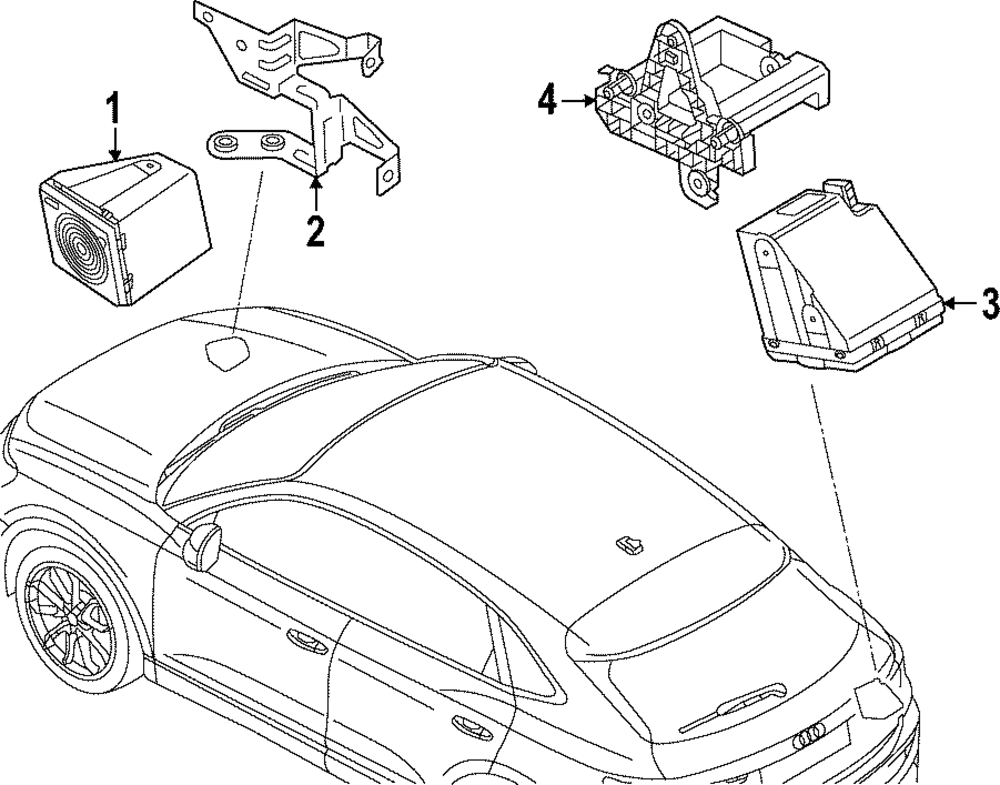 1
2
4
3