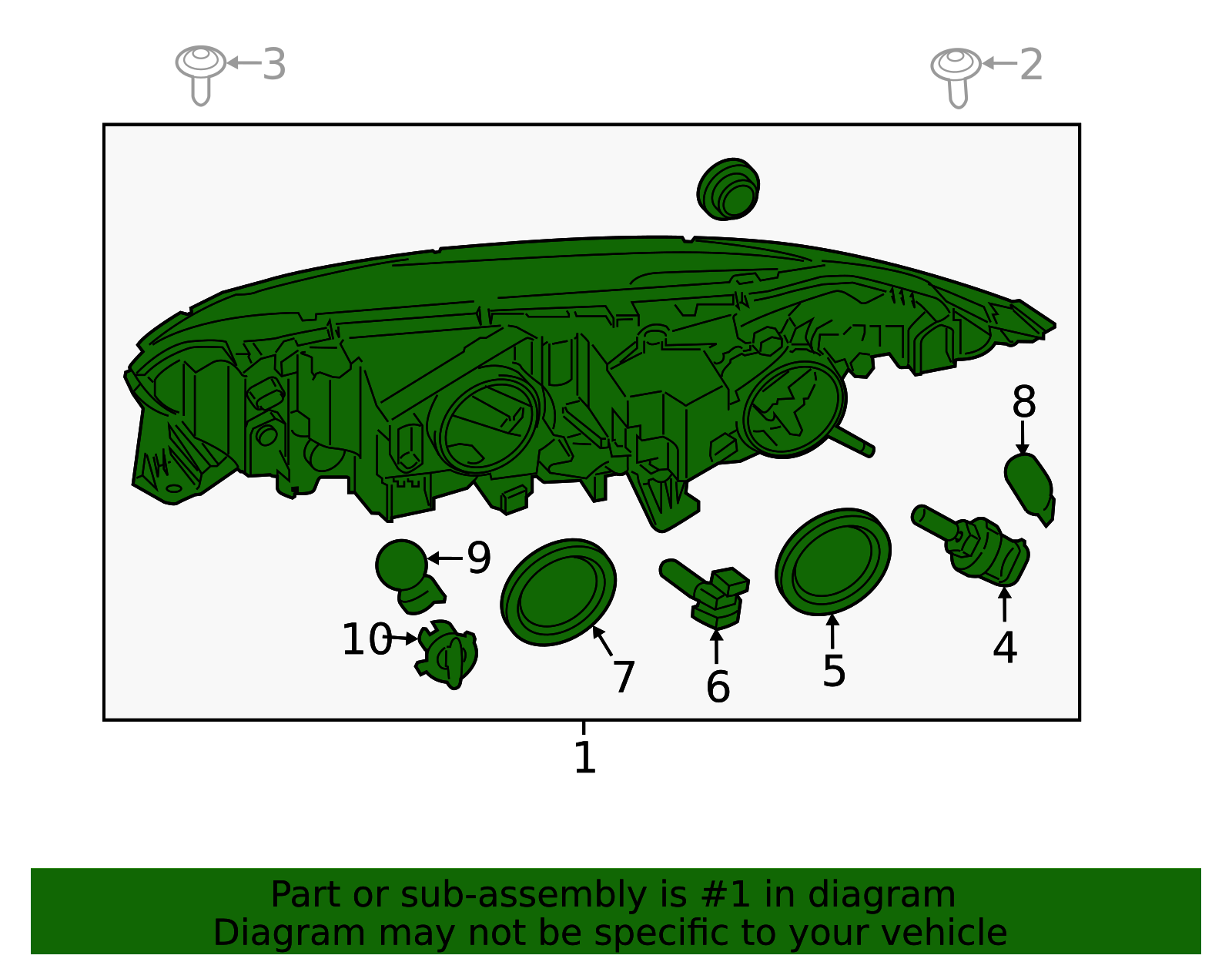 3
2
8
9
10
7
6
5
4
1

Part or sub-assembly is #1 in diagram
Diagram may not be specific to your vehicle