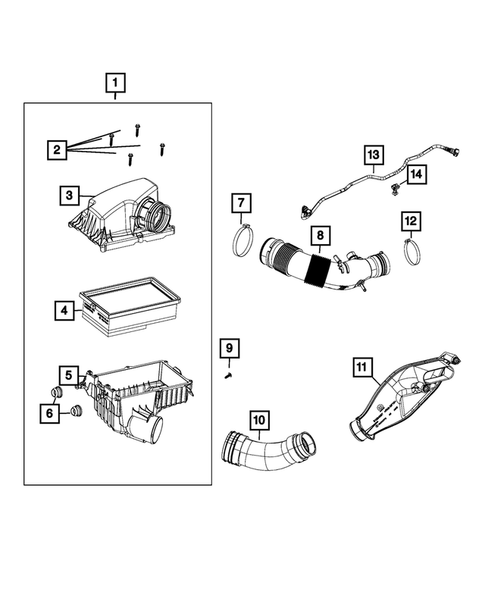 1
2
3
4
5
6
7
8
9
10
11
12
13
14