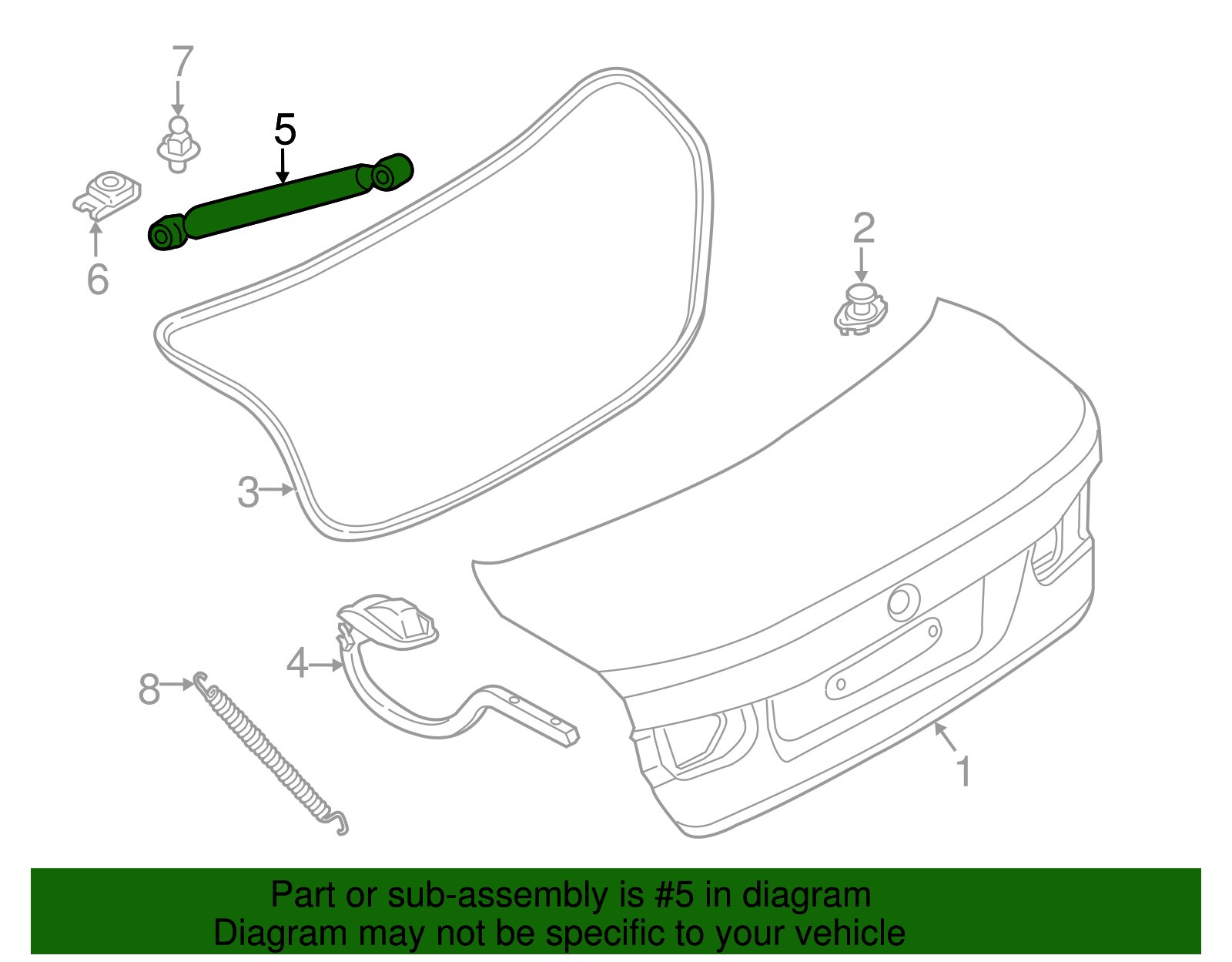 7
5
6
2
3
4
8
1

Part or sub-assembly is #5 in diagram
Diagram may not be specific to your vehicle