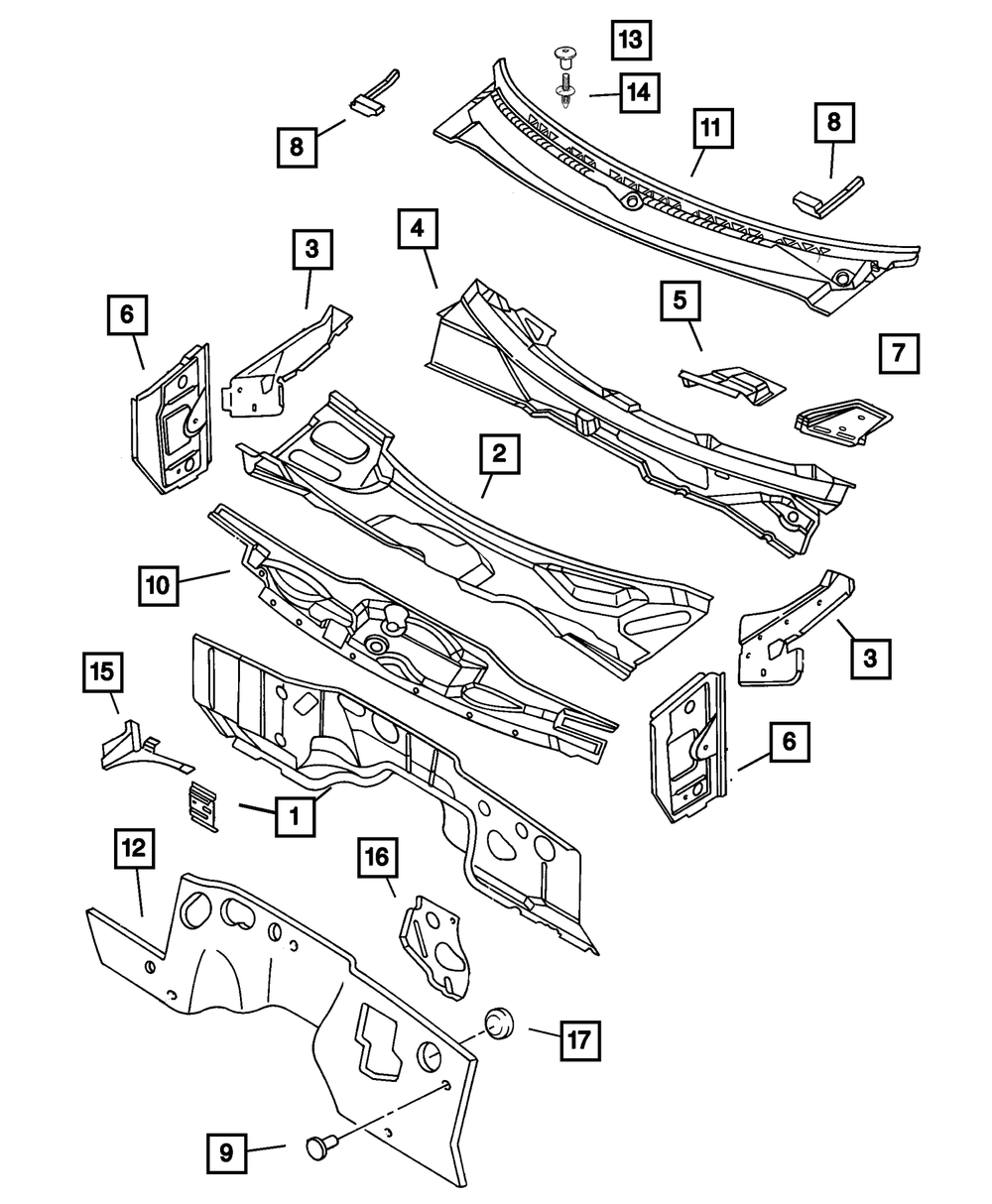 13
14
8
11
8
3
4
6
5
7
2
10
3
15
6
1
12
16
17
9