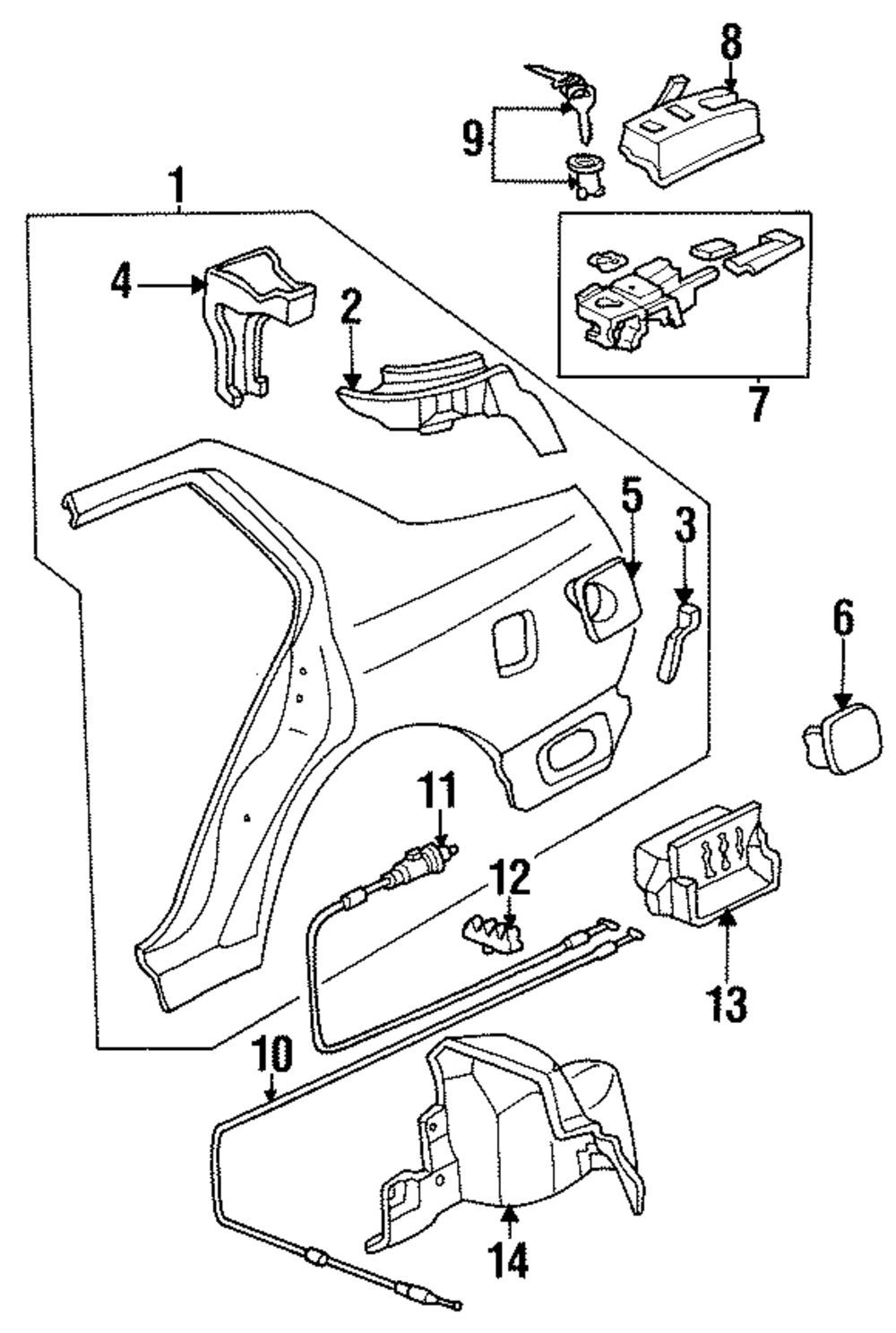 8
9
1
4
2
7
5
3
6
11
12
13
10
14