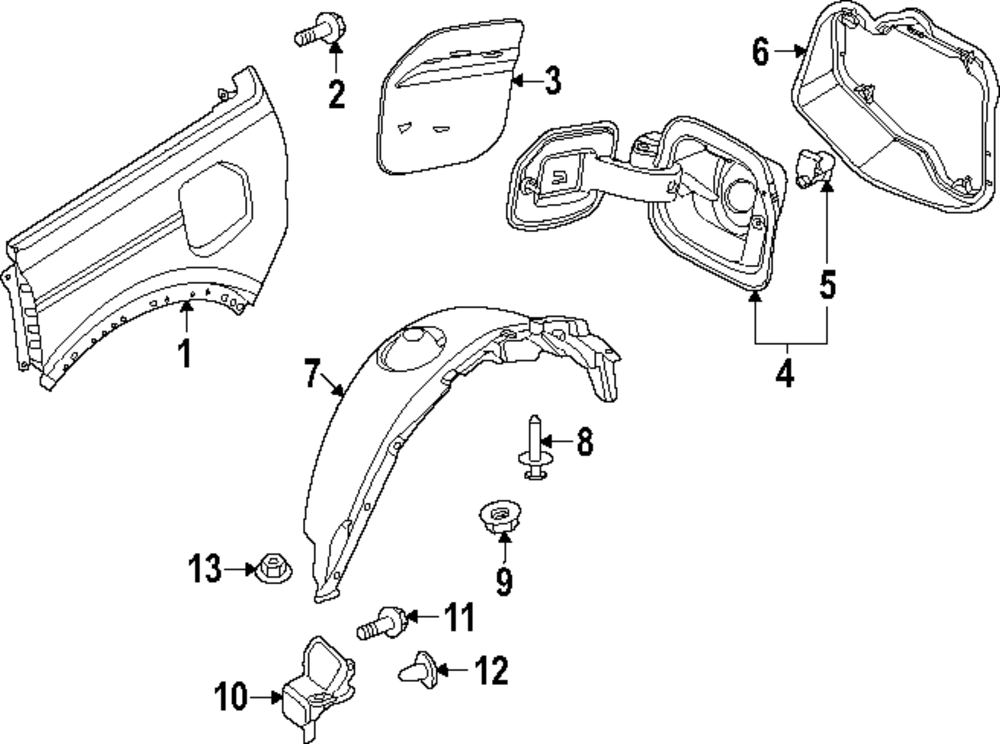 2
3
6
1
5
4
7
8
9
13
11
12
10