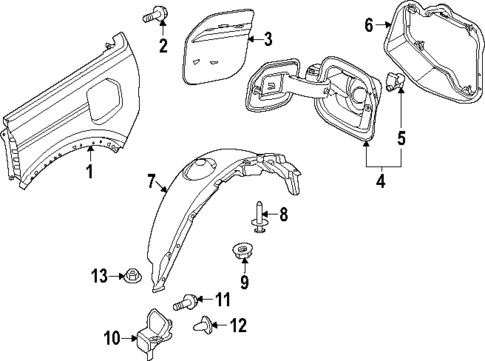 2
3
6
1
5
4
7
8
9
13
11
12
10