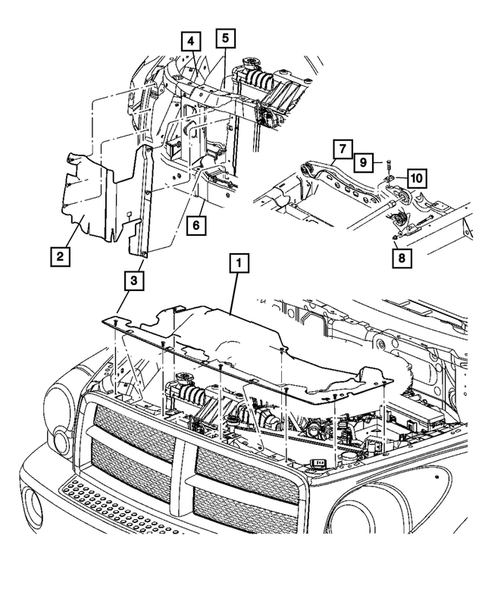 4
5
7
9
10
2
6
8
3
1