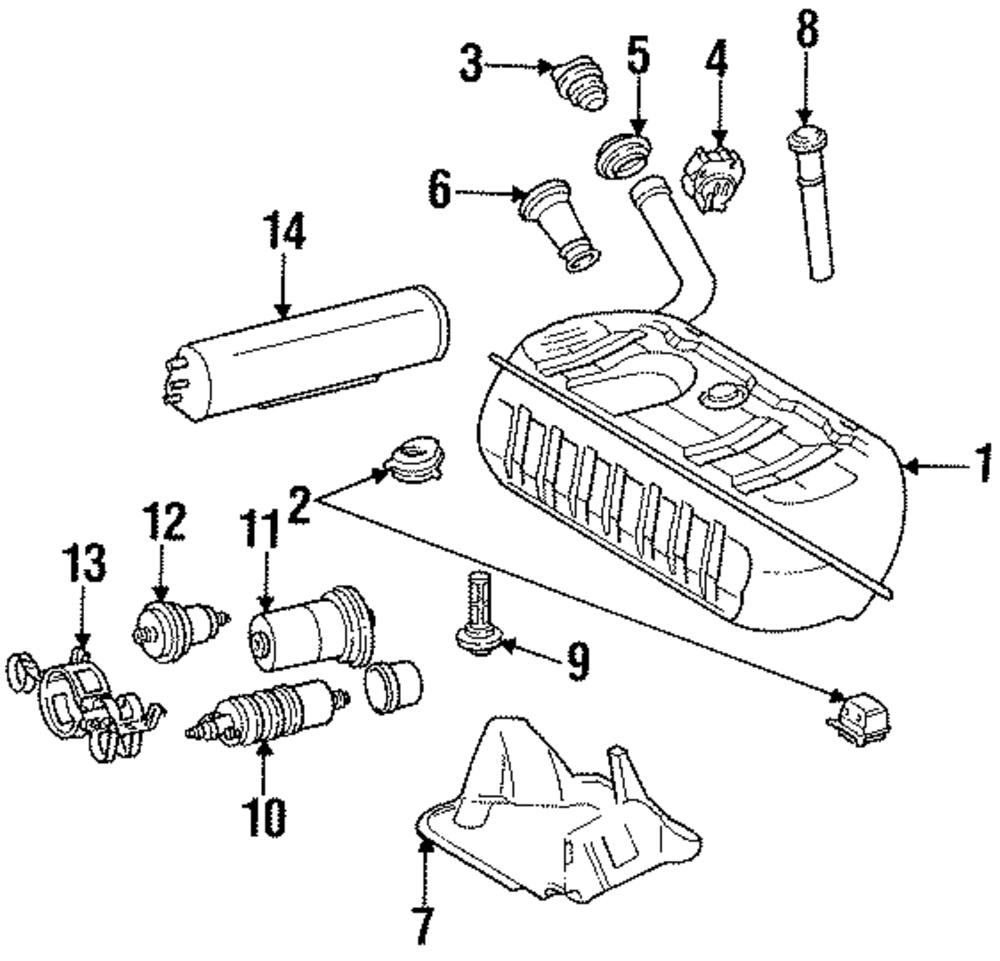 3
5
4
8
6
14
1
2
12
11
13
9
10
7