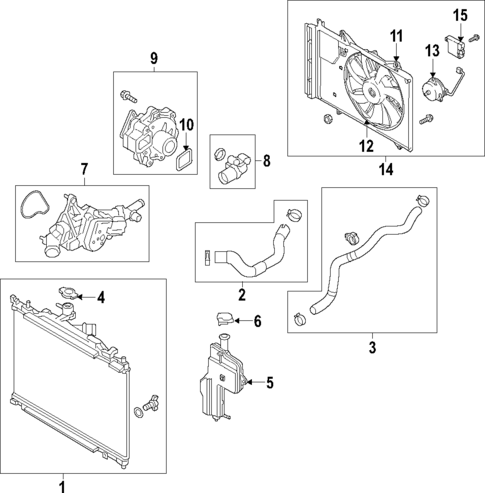 15
11
13
9
10
8
12
14
7
2
3
4
6
5
1