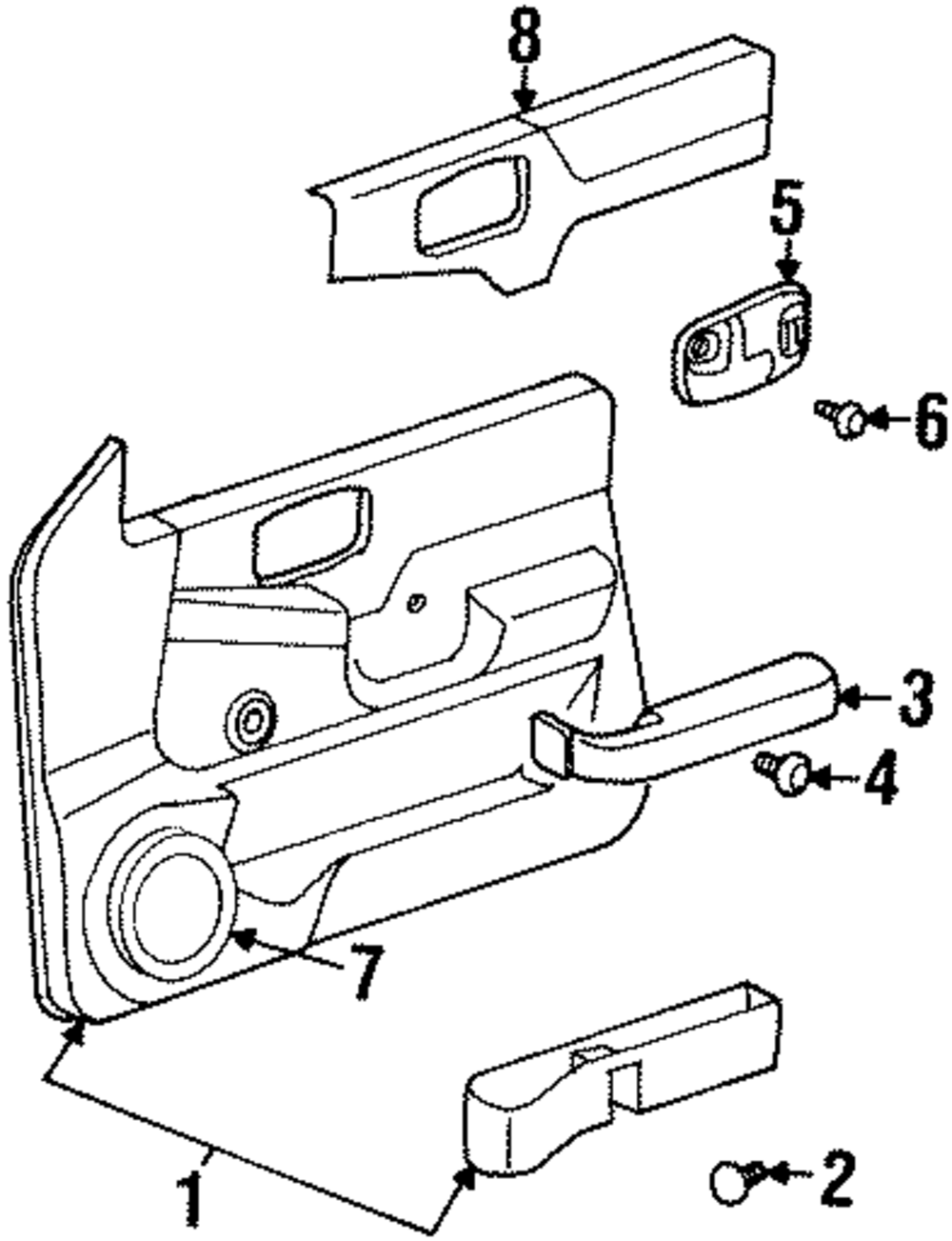 8
5
6
3
4
7
1
2