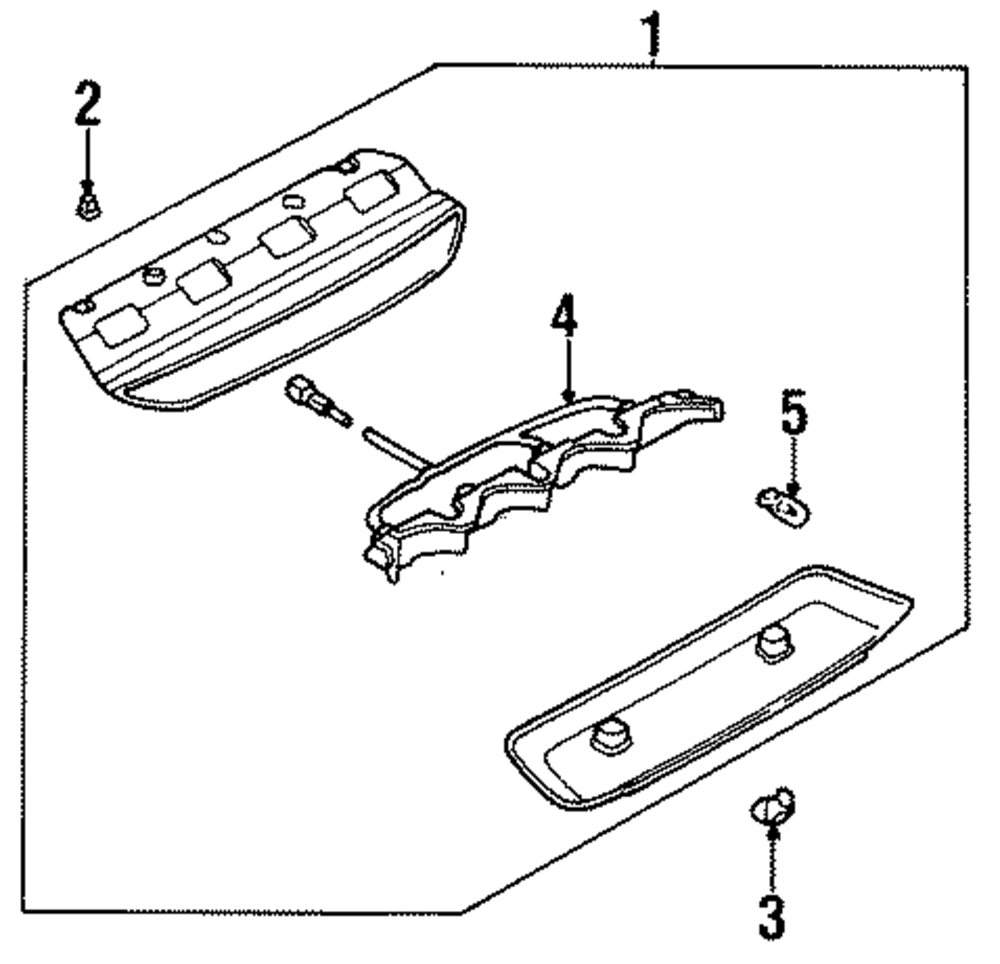 1
2
4
5
3