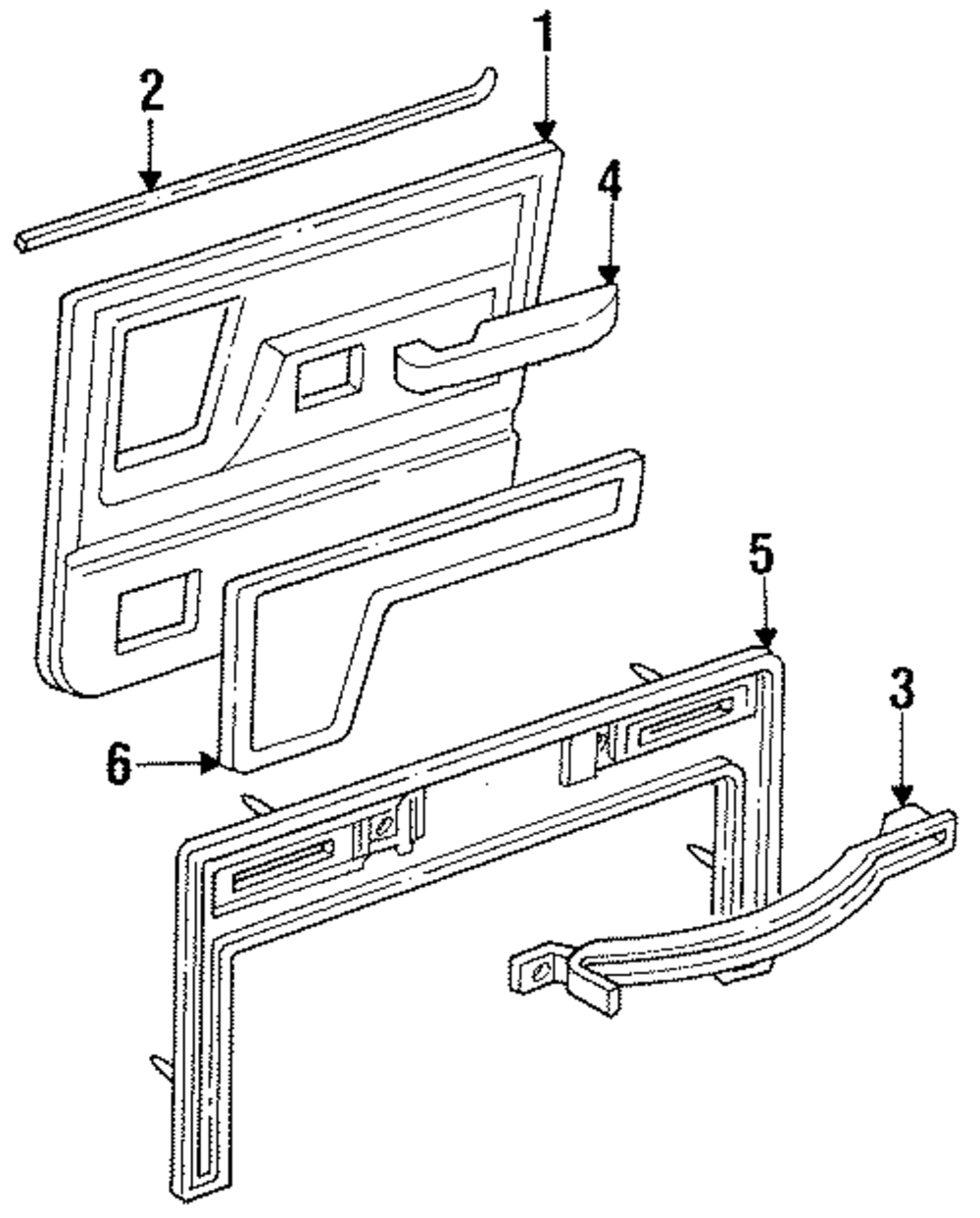 2
1
4
5
3
6