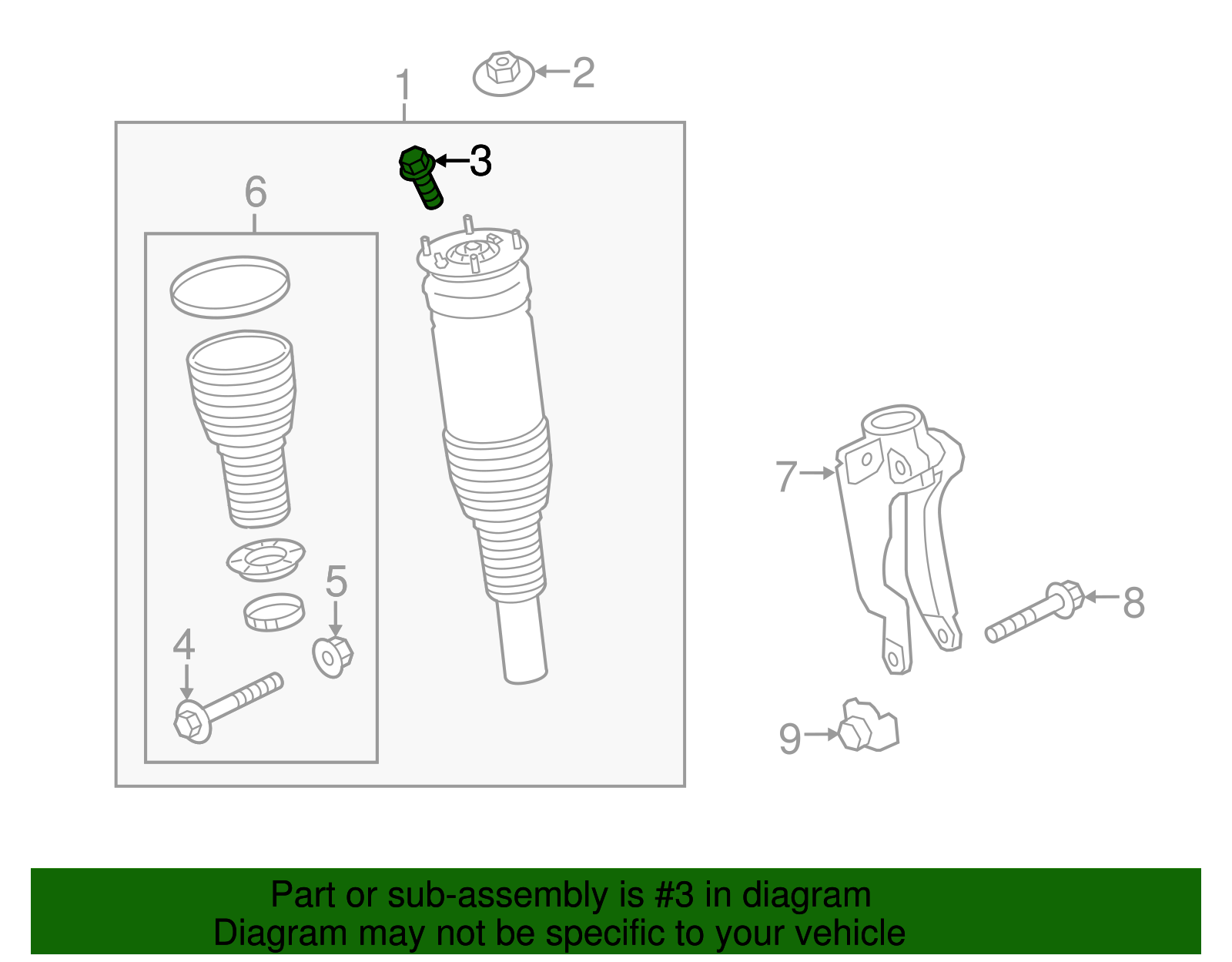 1
2
3
6
5
4
7
8
9

Part or sub-assembly is #3 in diagram
Diagram may not be specific to your vehicle