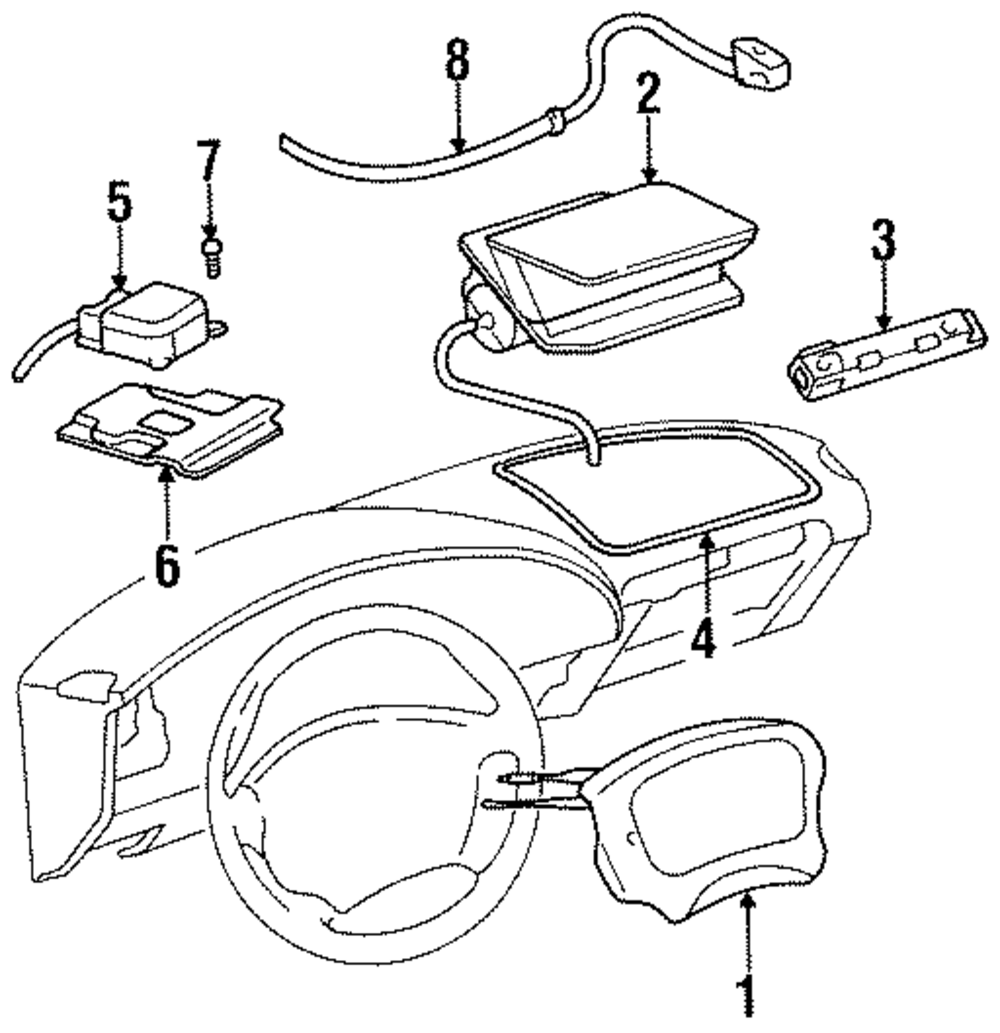 8
2
7
5
3
6
4
1