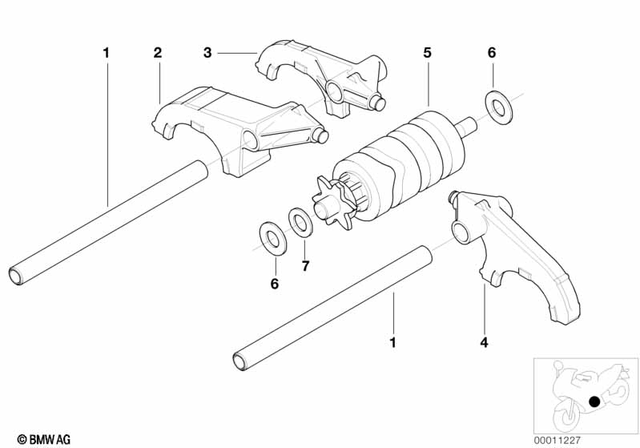 1
2
3
5
6
6
7
1
4
© BMW AG
00011227