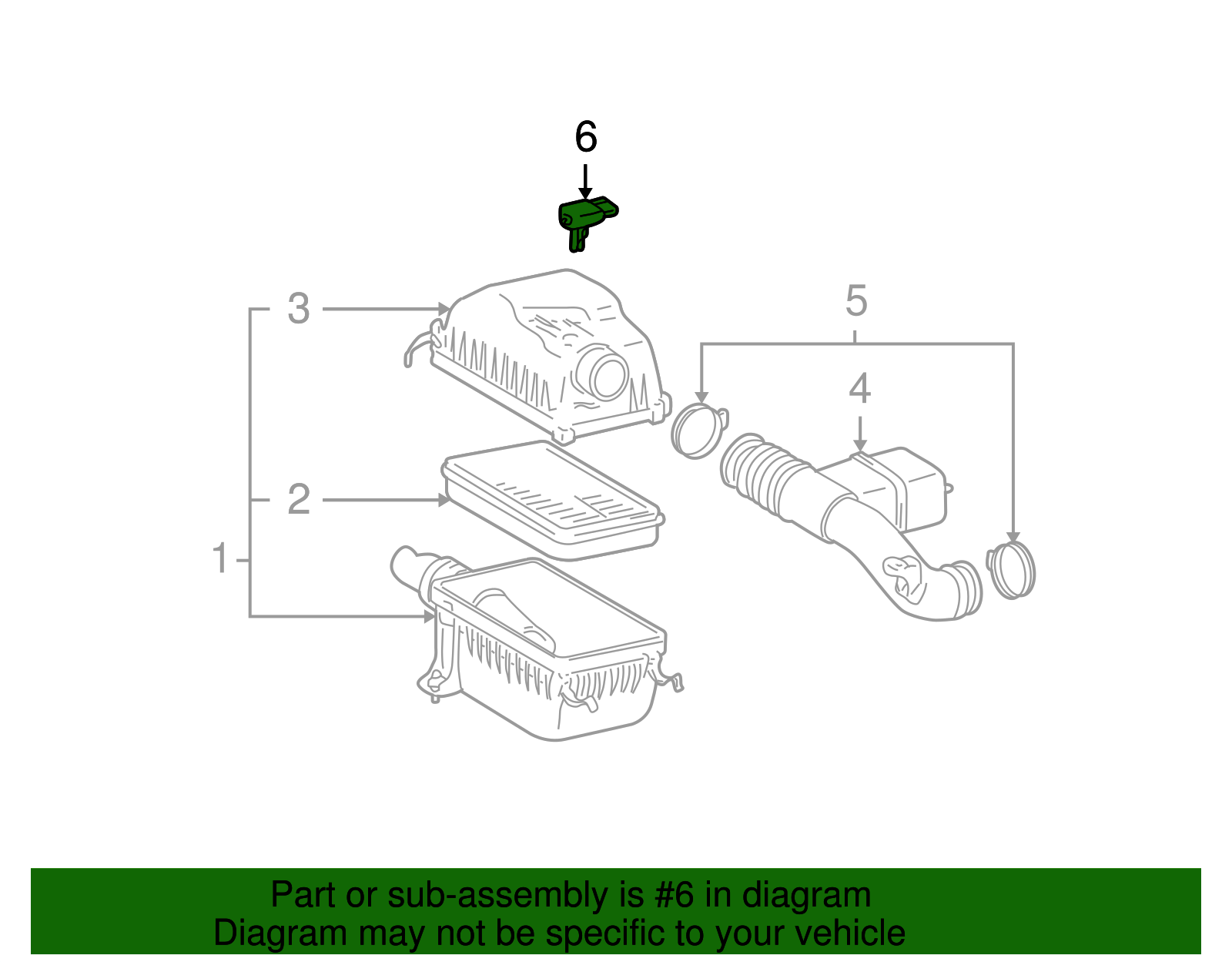 6

3

5

4

2

1

Part or sub-assembly is #6 in diagram
Diagram may not be specific to your vehicle