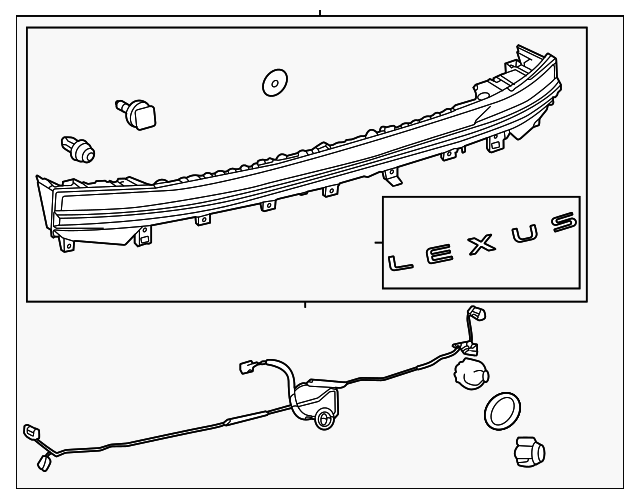 LEXUS