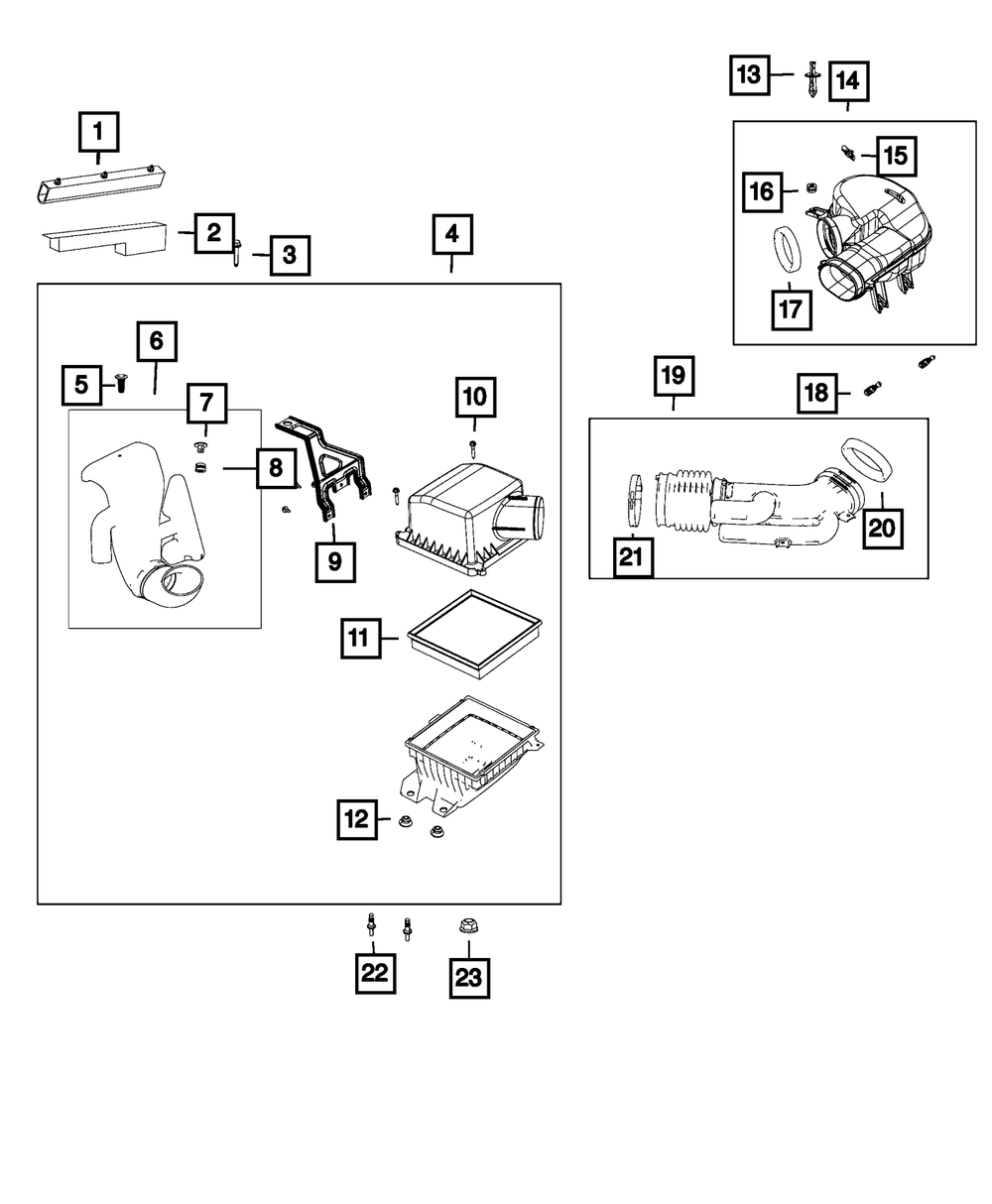 1
2
3
4
5
6
7
8
9
10
11
12
13
14
15
16
17
18
19
20
21
22
23