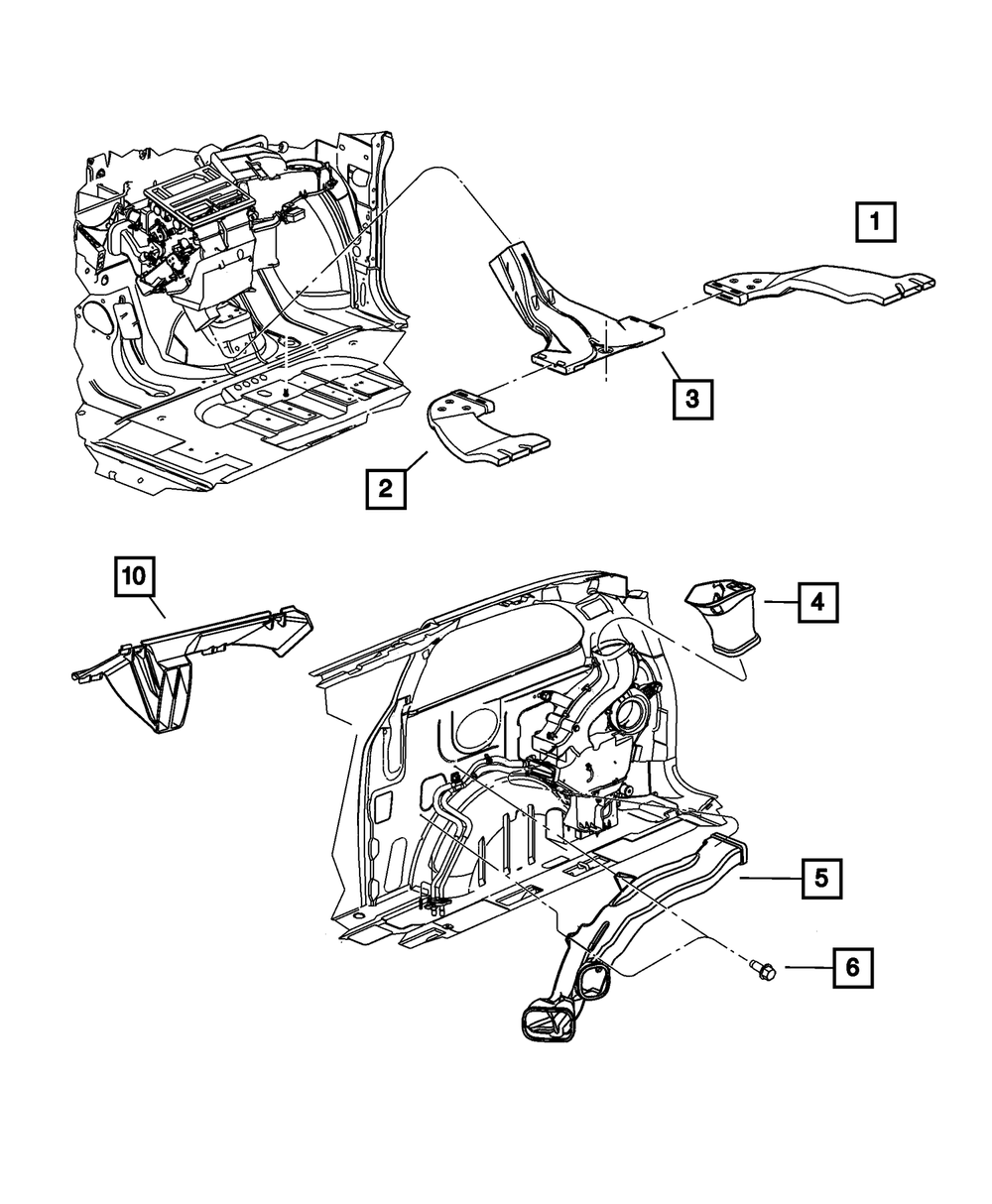 1
3
2
10
4
5
6