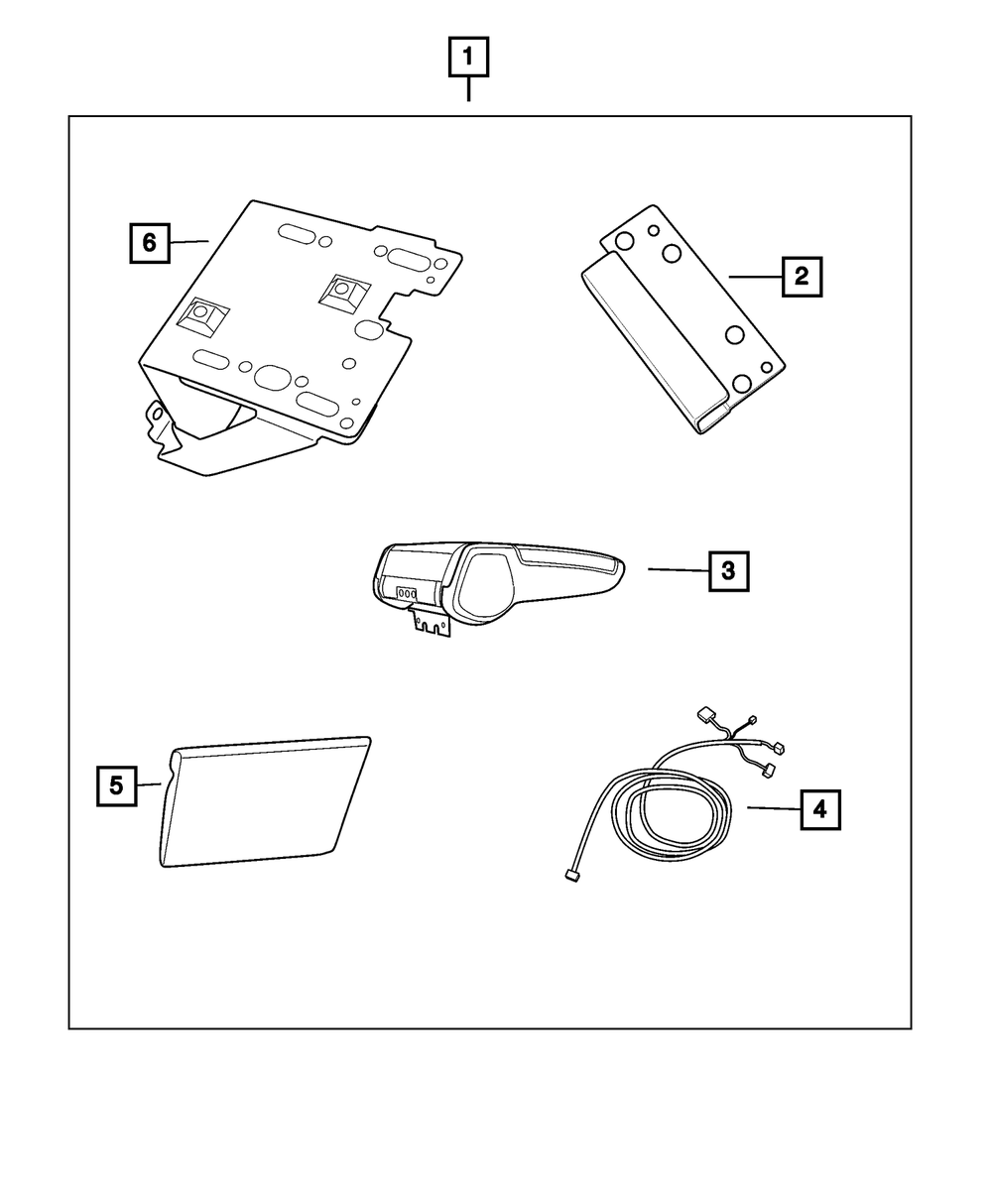 1
6
2
3
5
4