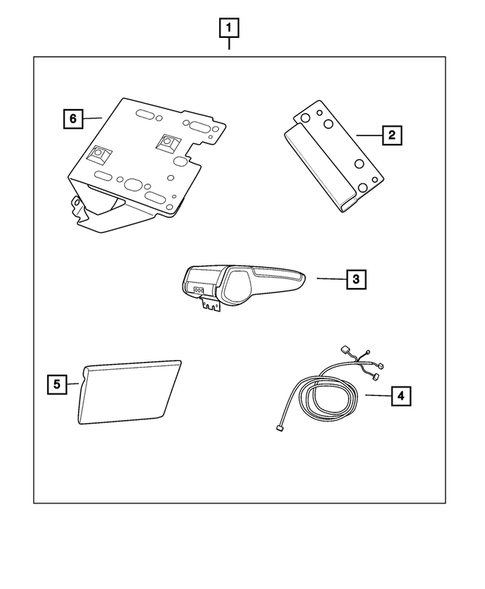 1
6
2
3
5
4