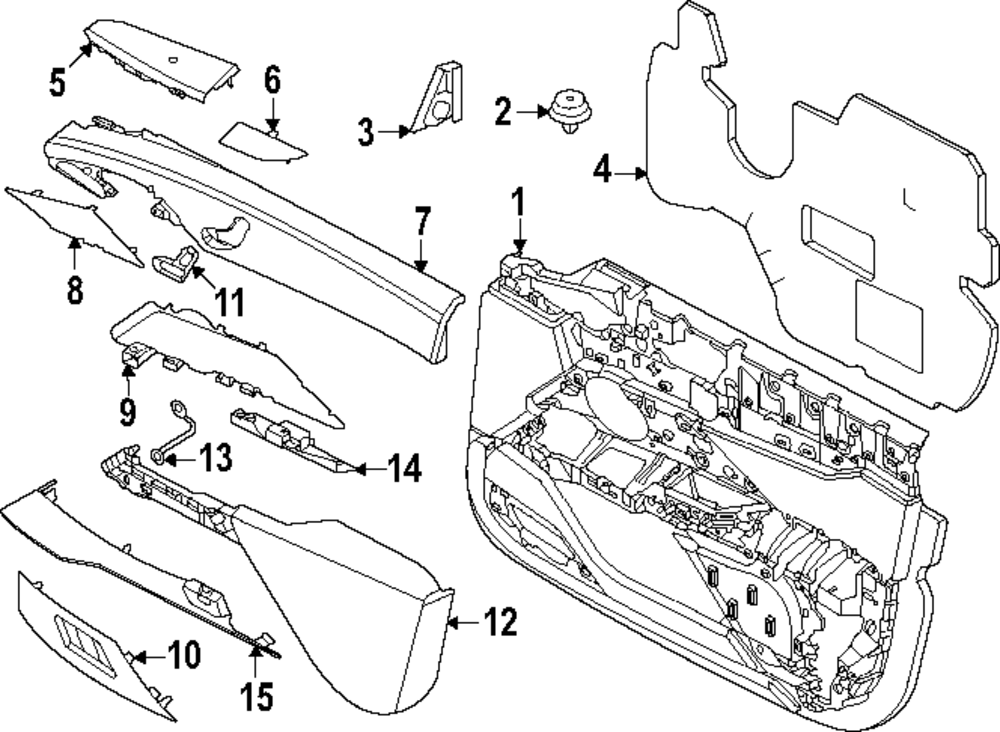 5
6
3
2
4
1
7
8
11
9
13
14
12
10
15