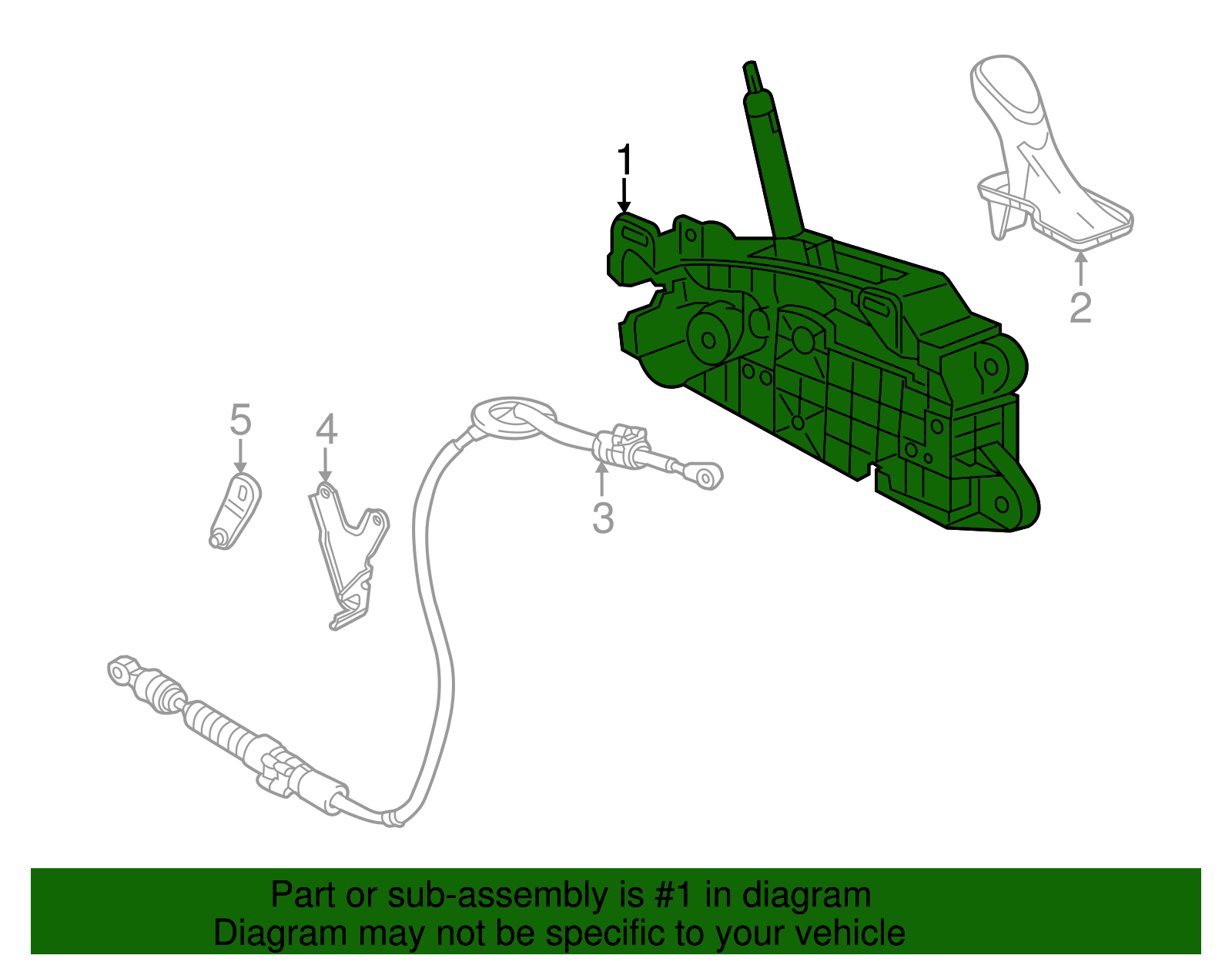 1

2

5

4

3

Part or sub-assembly is #1 in diagram
Diagram may not be specific to your vehicle