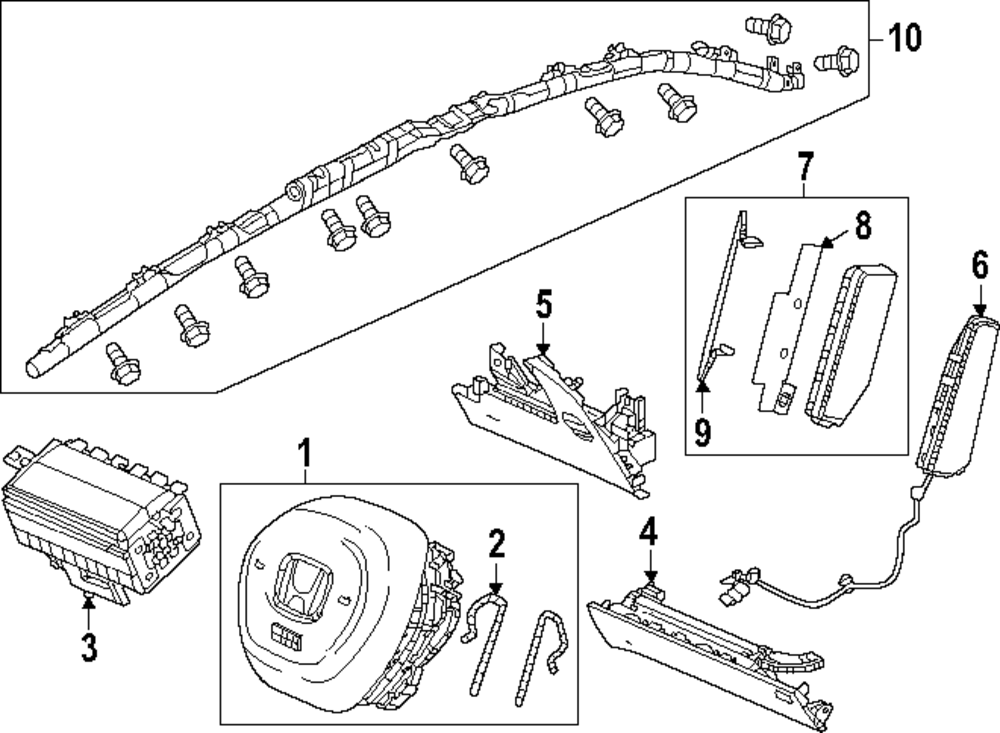 10
7
8
6
5
9
1
2
4
3