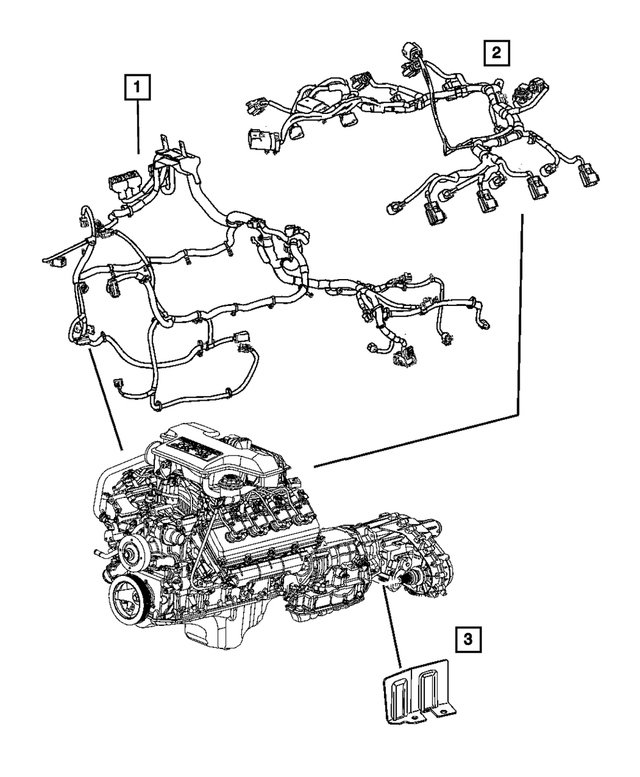 1

2

3