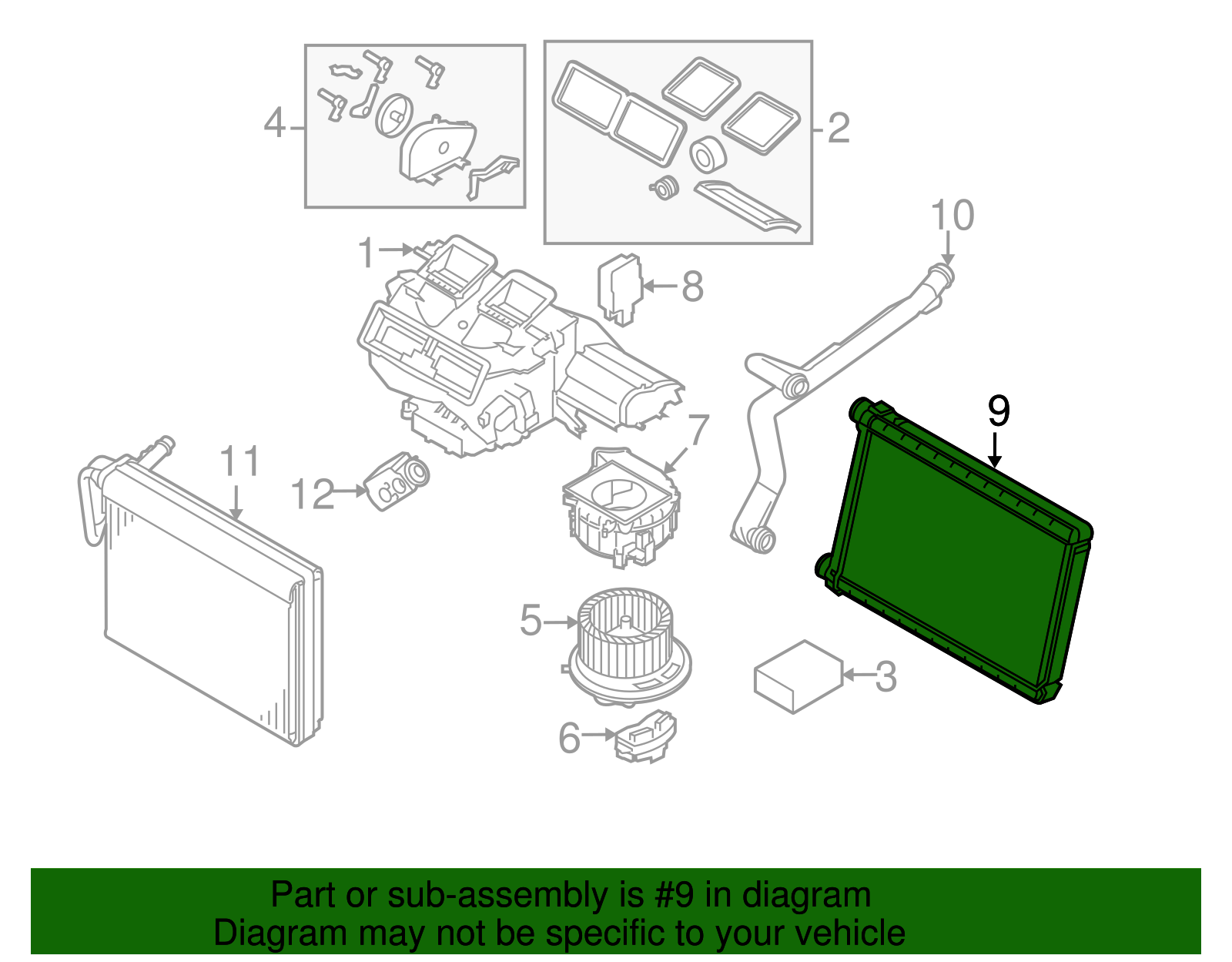 4
2
10
1
8
9
7
11
12
5
3
6

Part or sub-assembly is #9 in diagram
Diagram may not be specific to your vehicle