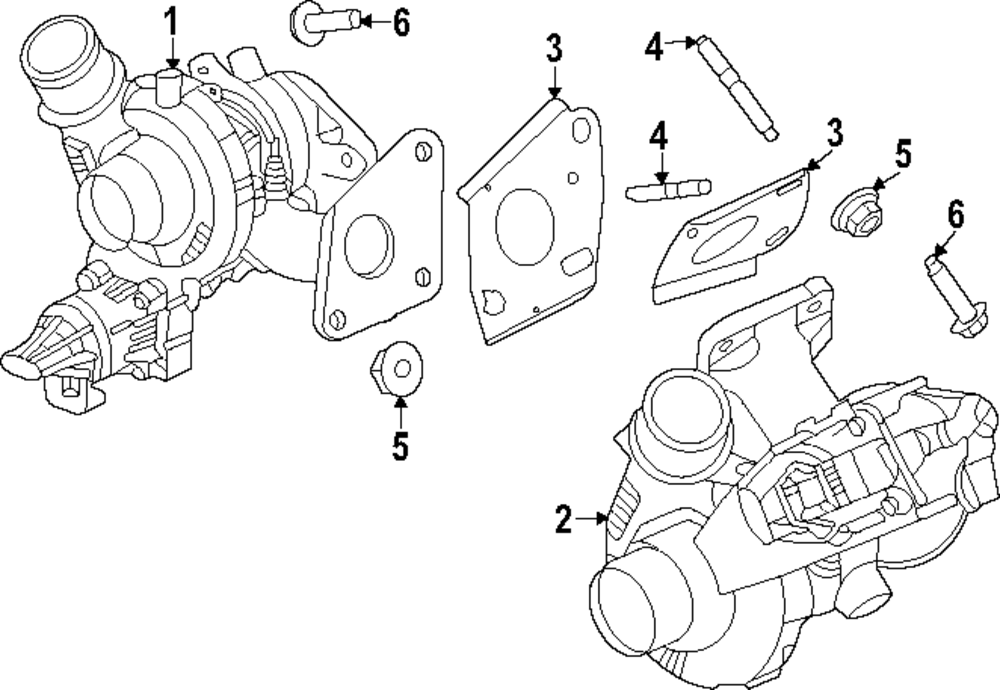 1
6
3
4
4
3
5
6
5
2