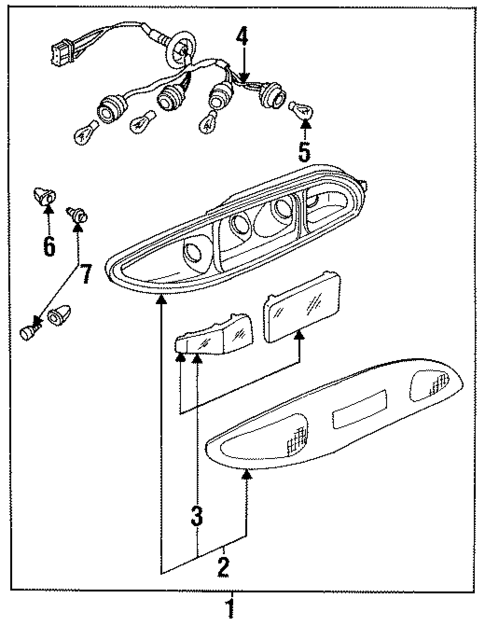 4
5
6
7
3
2
1