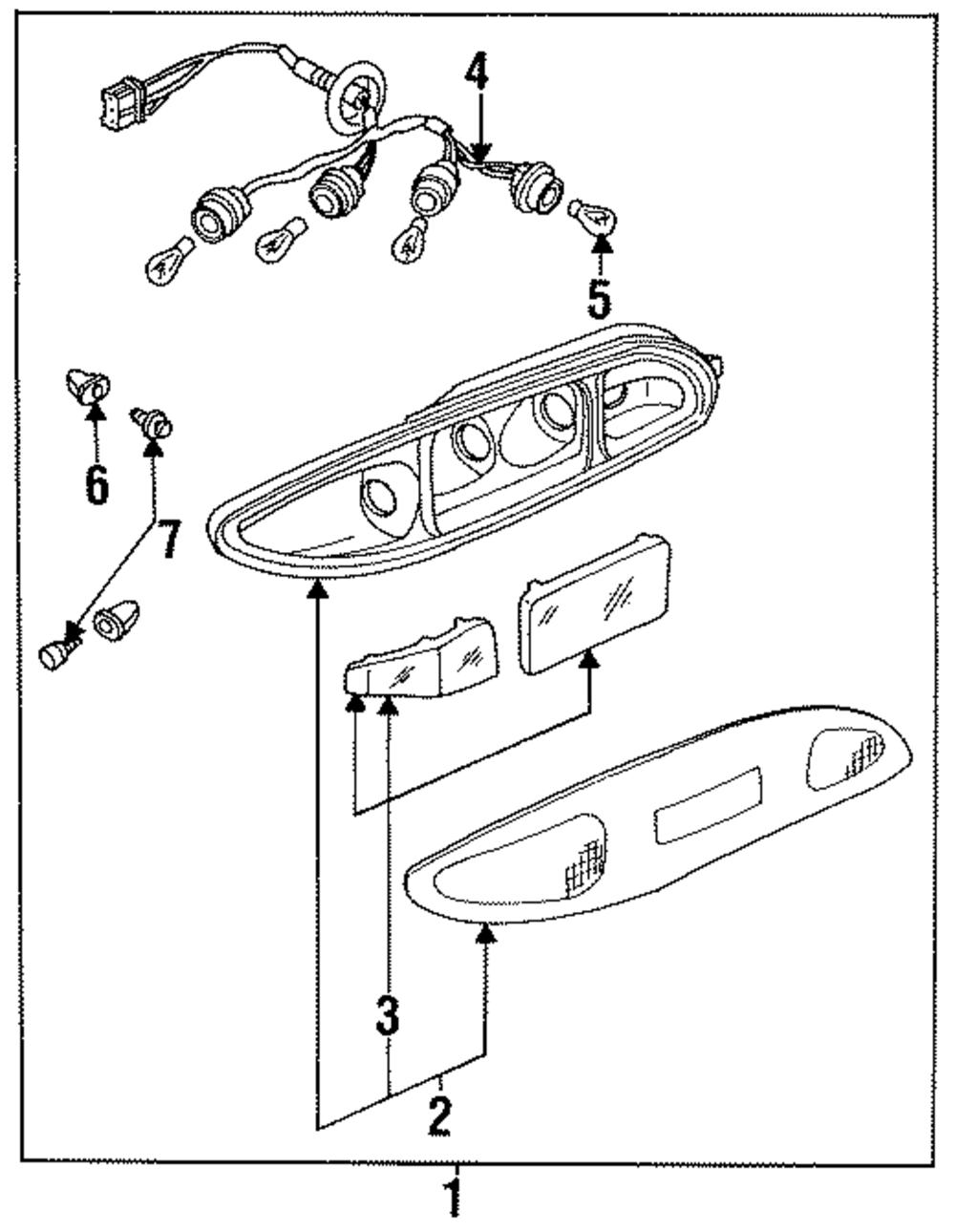 4
5
6
7
3
2
1