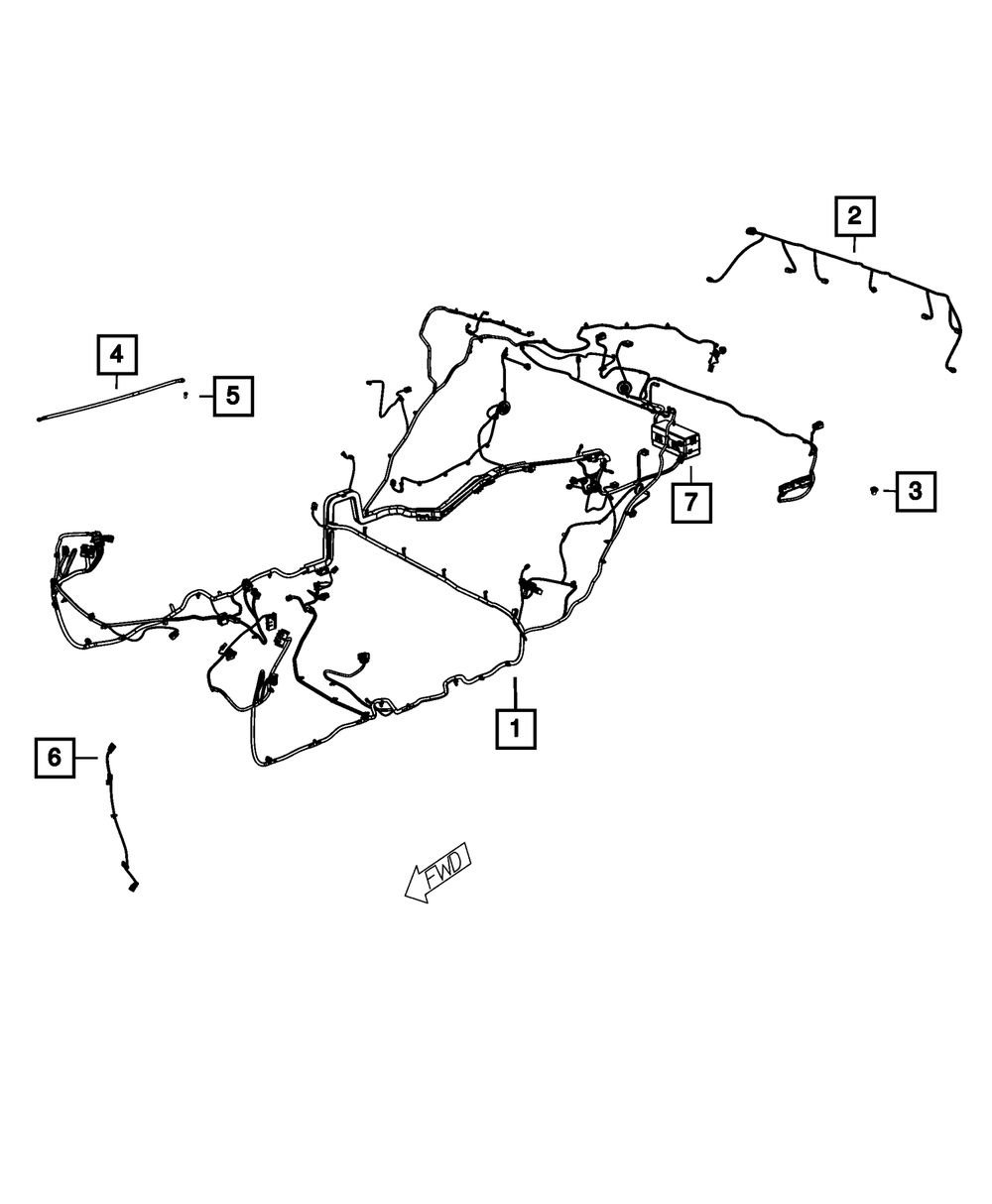 2
4
5
7
3
1
6
FWD