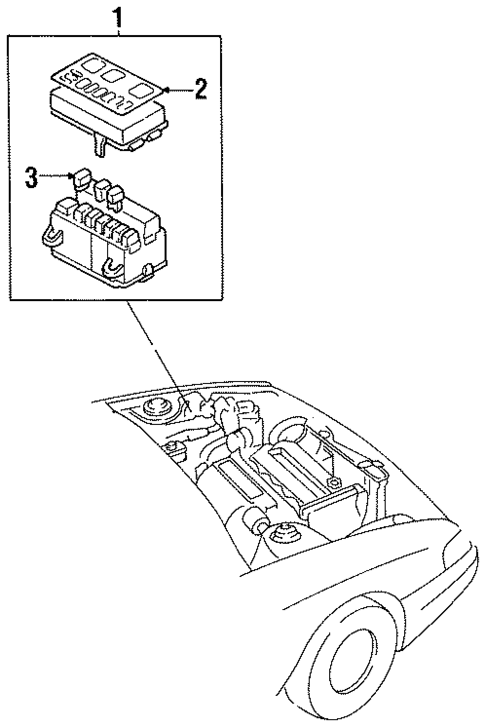 1
2
3